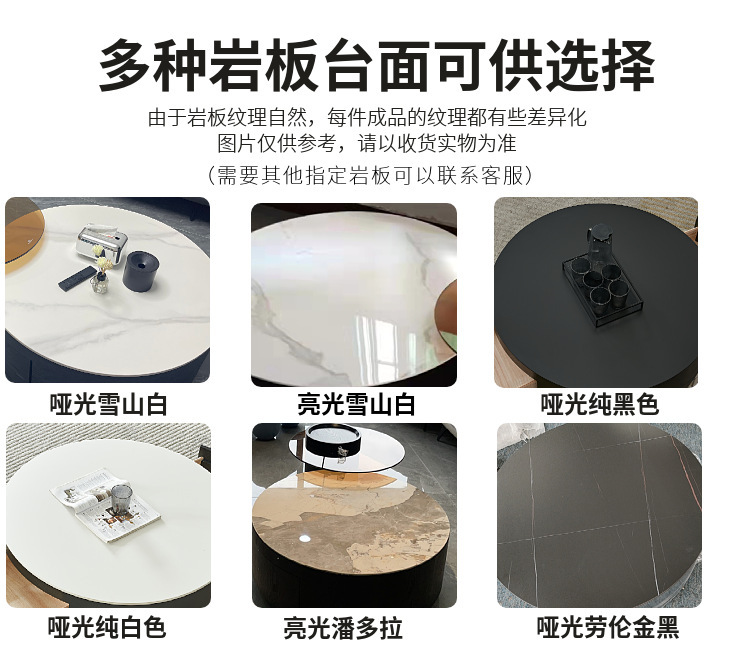 多种岩板台面可供选择

由于岩板纹理自然，每件成品的纹理都有些差异化
图片仅供参考，请以收货实物为准
（需要其他指定岩板可以联系客服）

哑光雪山白

亮光雪山白

哑光纯黑色

哑光纯白色

亮光潘多拉

哑光劳伦金黑