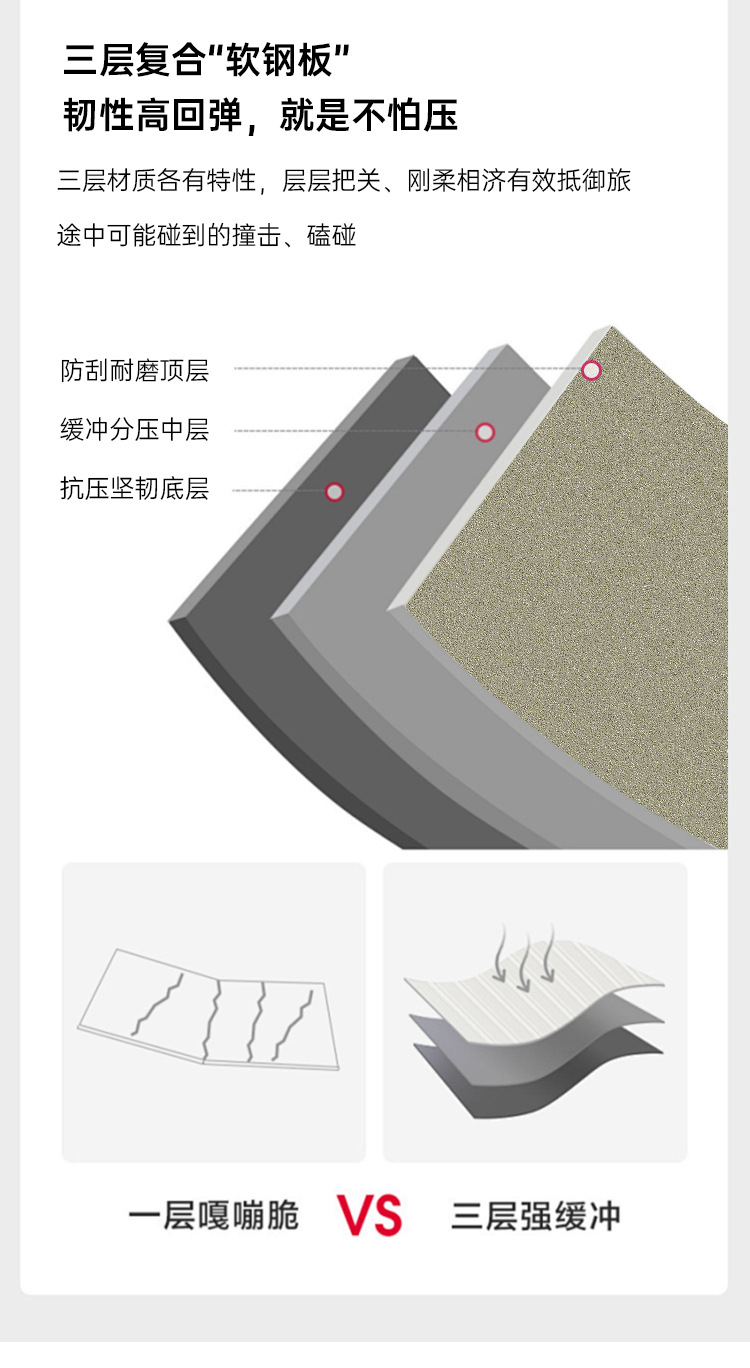 三层复合“软钢板”
韧性高回弹，就是不怕压

三层材质各有特性，层层把关、刚柔相济有效抵御旅途中可能碰到的撞击、磕碰

防刮耐磨顶层
缓冲分压中层
抗压坚韧底层

一层嘎嘣脆 VS 三层强缓冲