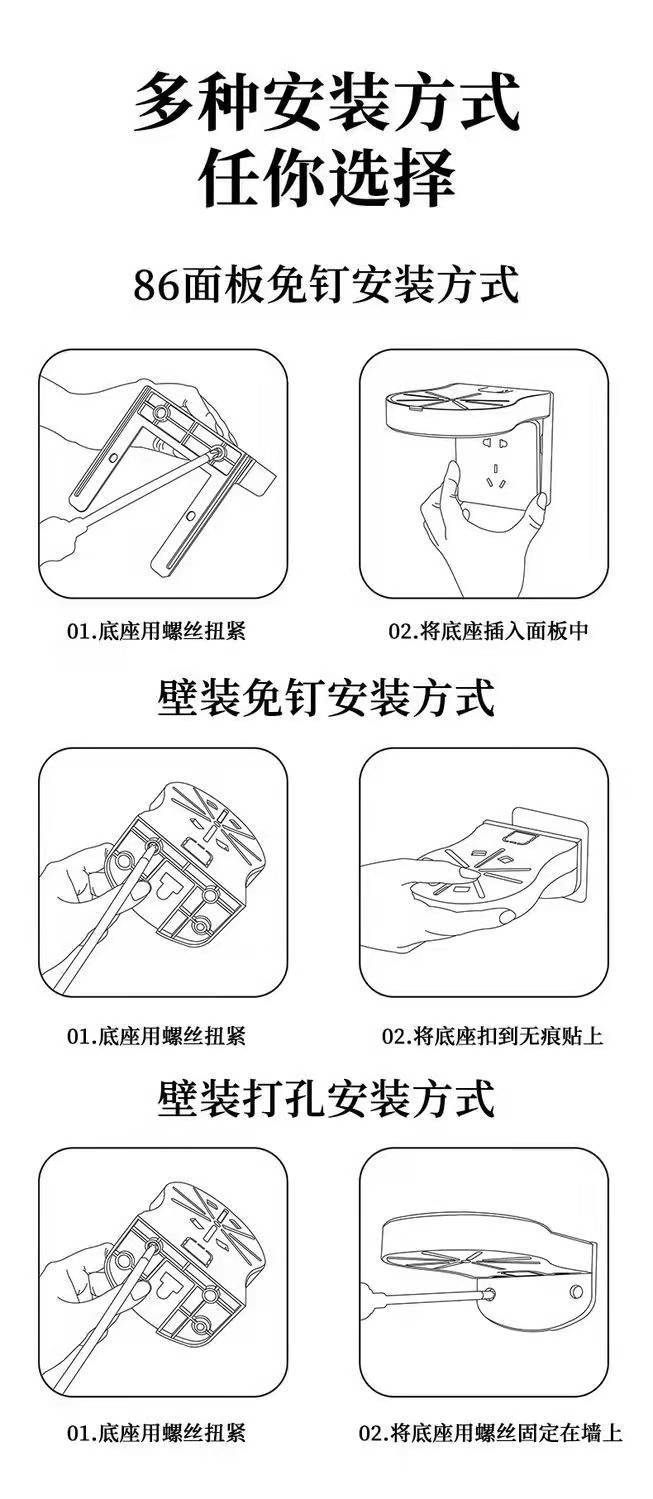 多种安装方式
任你选择

86面板免钉安装方式

01.底座用螺丝扭紧

02.将底座插入面板中

壁装免钉安装方式

01.底座用螺丝扭紧

02.将底座扣到无痕贴上

壁装打孔安装方式

01.底座用螺丝扭紧

02.将底座用螺丝固定在墙上