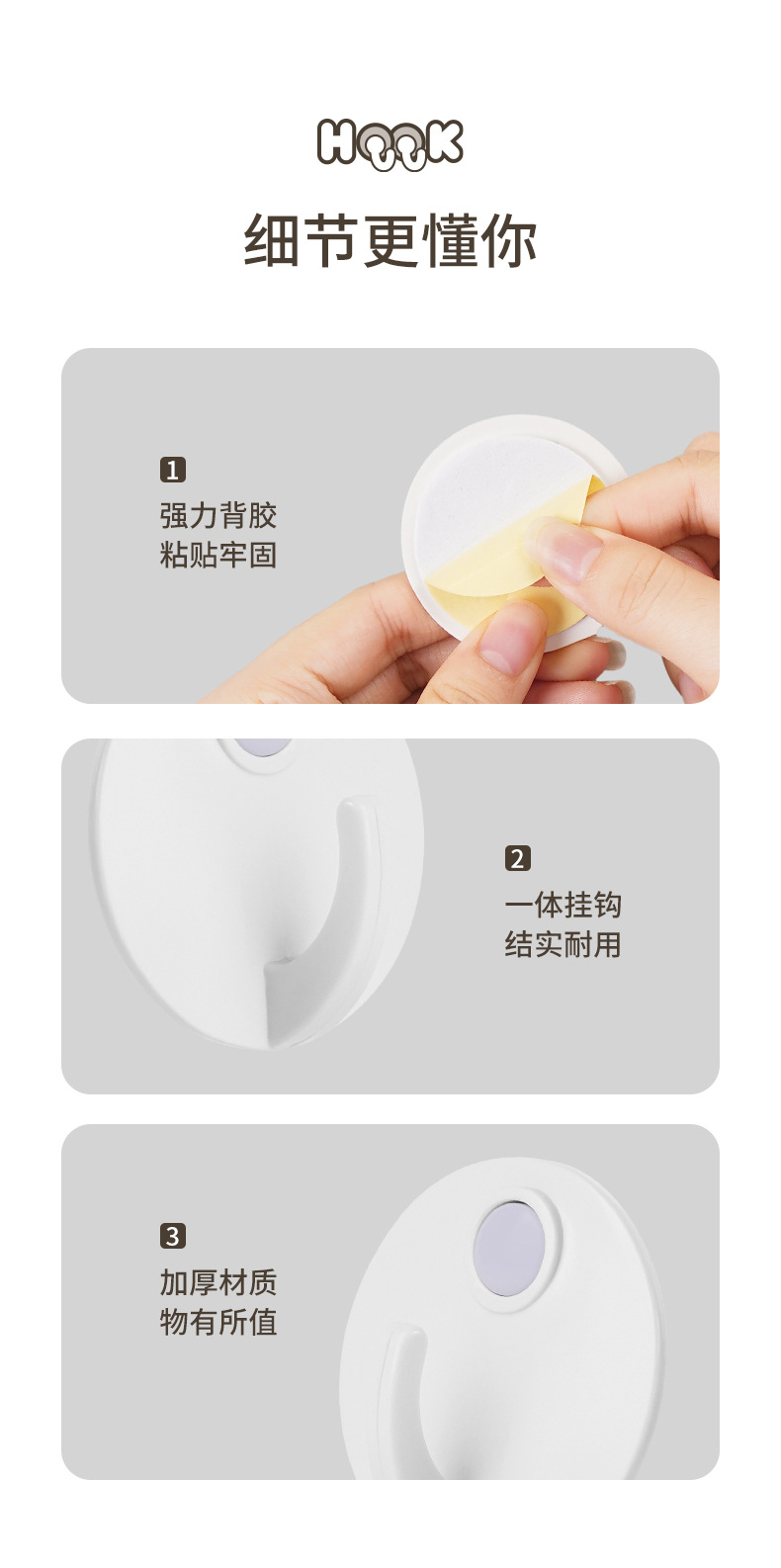 HOOK

细节更懂你

1
强力背胶
粘贴牢固

2
一体挂钩
结实耐用

3
加厚材质
物有所值