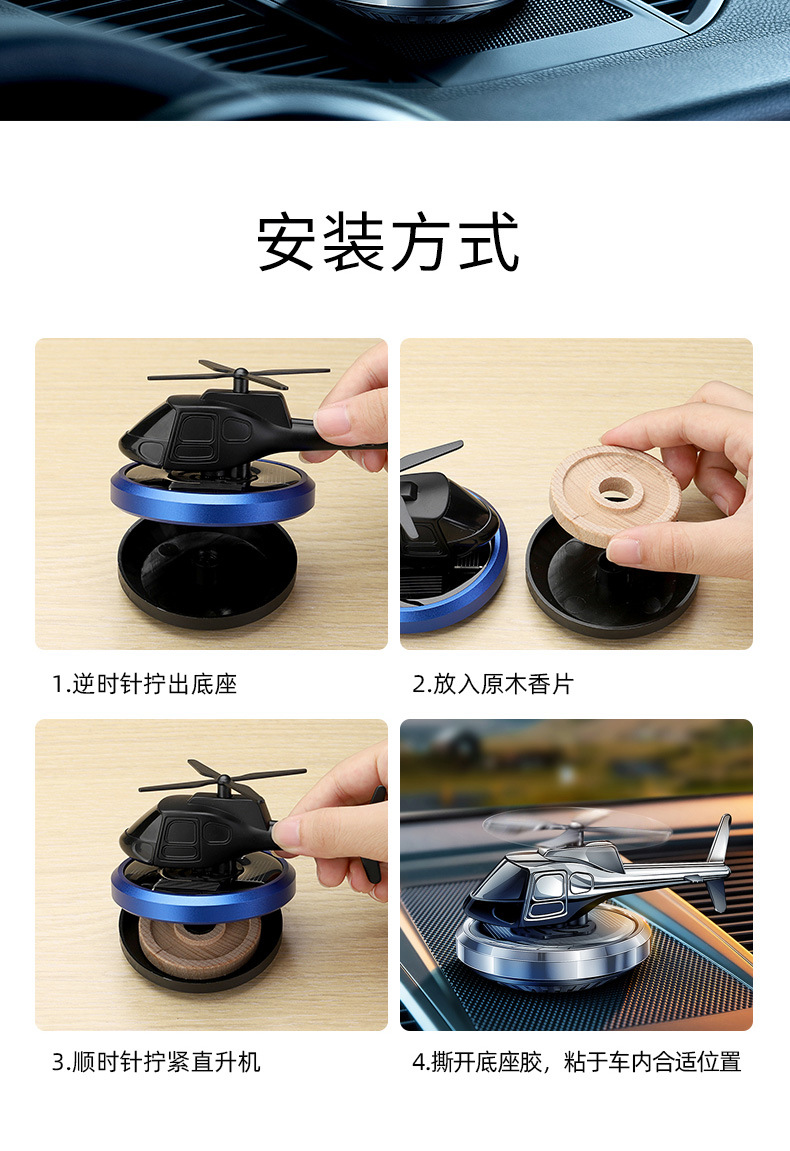 安装方式

1.逆时针拧出底座

2.放入原木香片

3.顺时针拧紧直升机

4.撕开底座胶，粘于车内合适位置