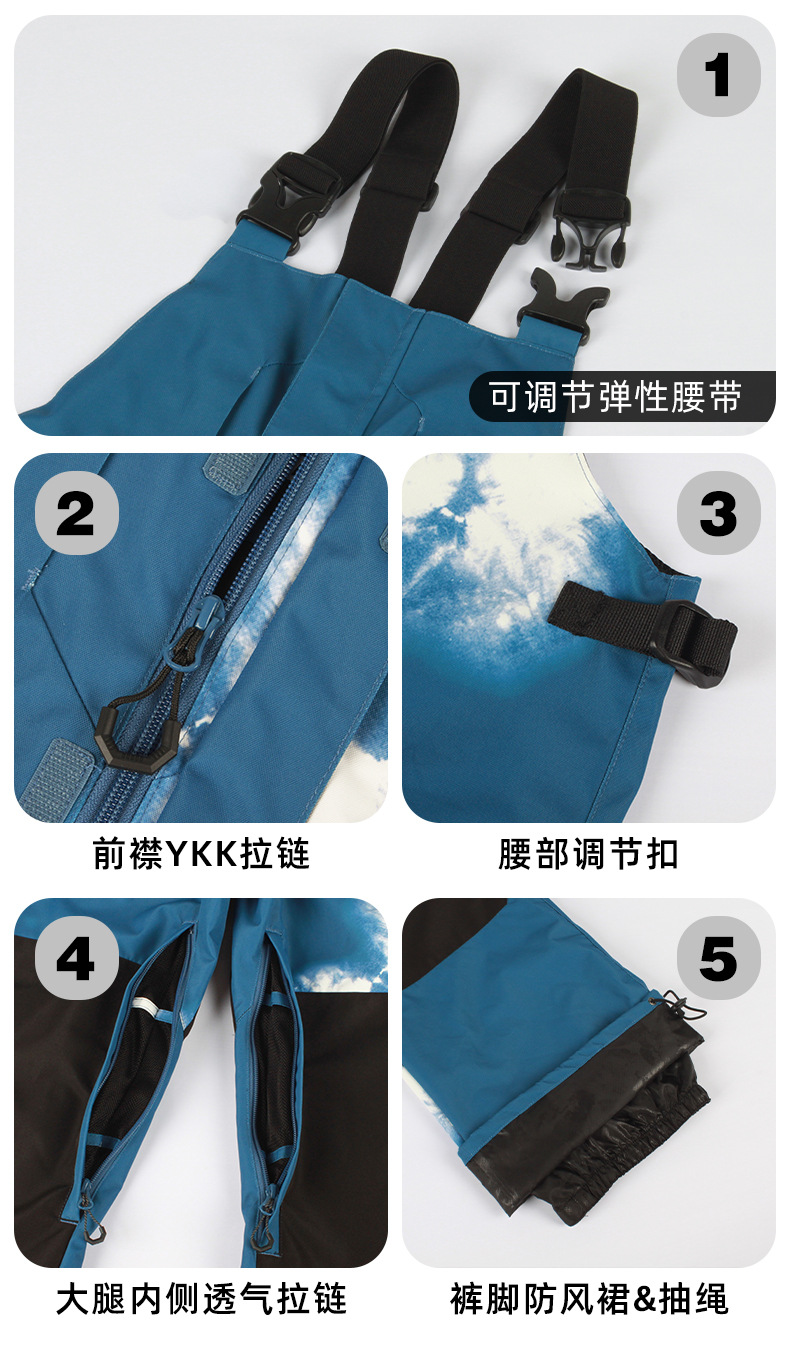 1

可调节弹性腰带

2

前襟YKK拉链

3

腰部调节扣

4

大腿内侧透气拉链

5

裤脚防风裙&抽绳