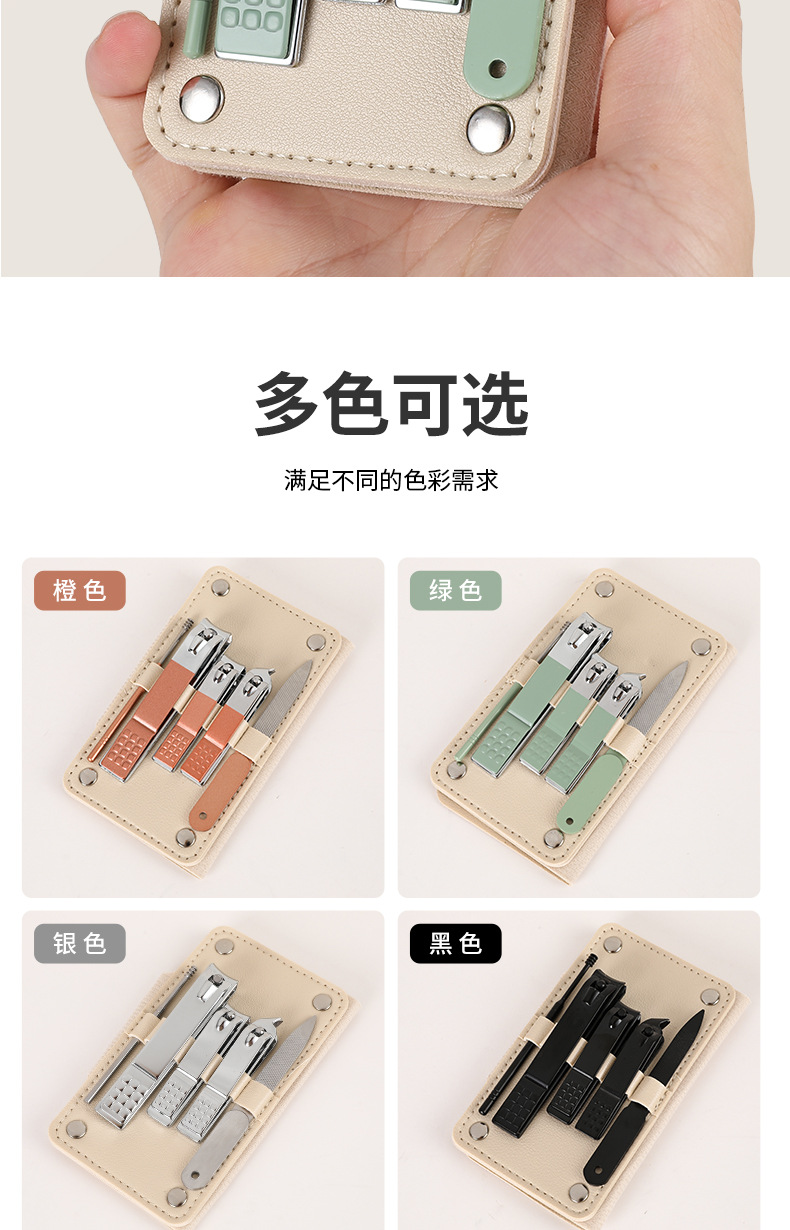 多色可选

满足不同的色彩需求

橙色

绿色

银色

黑色