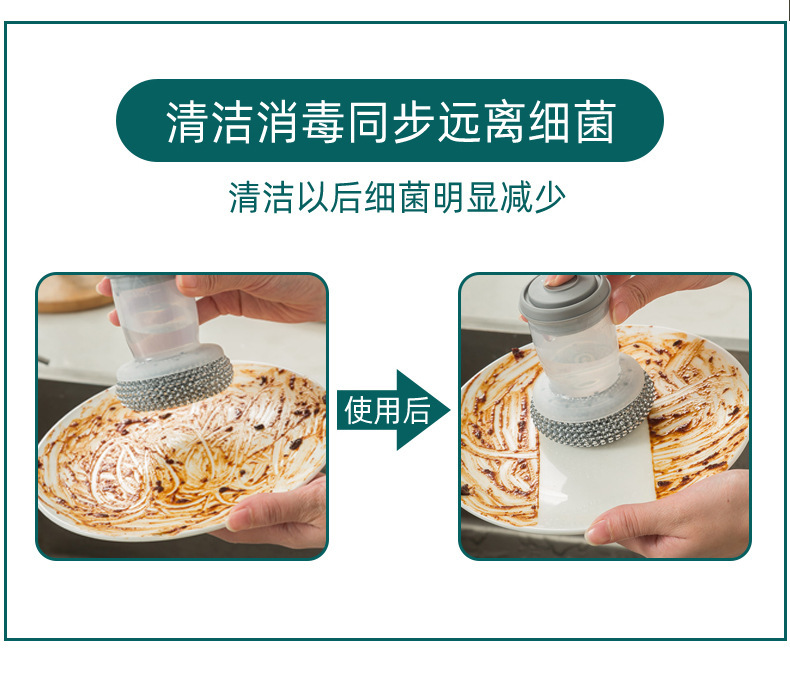 清洁消毒同步远离细菌

清洁以后细菌明显减少

使用后