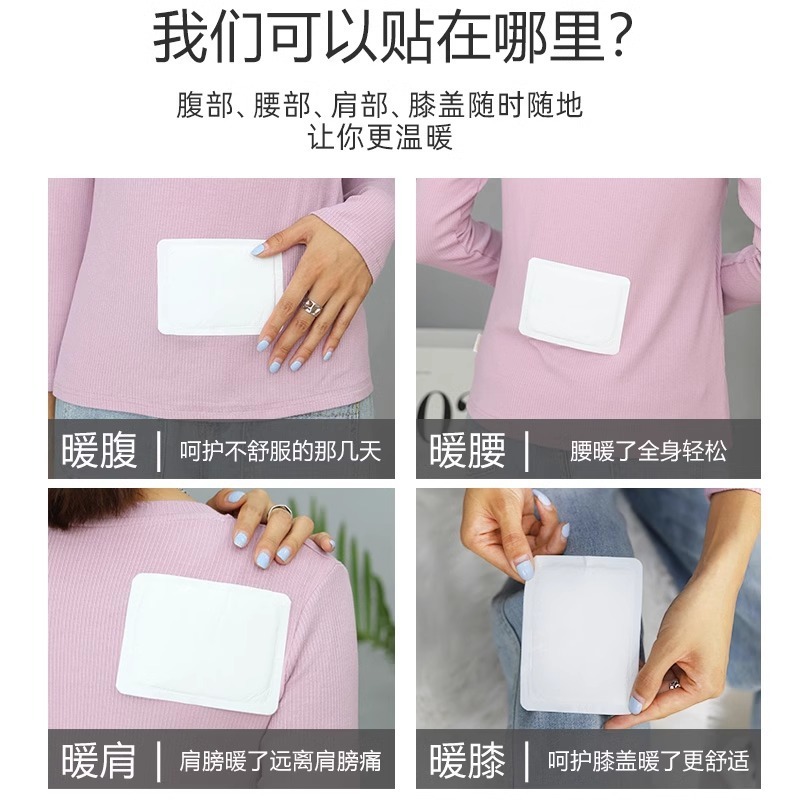 我们可以贴在哪里?

腹部、腰部、肩部、膝盖随时随地
让你更温暖

暖腹 | 呵护不舒服的那几天

暖腰 | 腰暖了全身轻松

暖肩 | 肩膀暖了远离肩膀痛

暖膝 | 呵护膝盖暖了更舒适