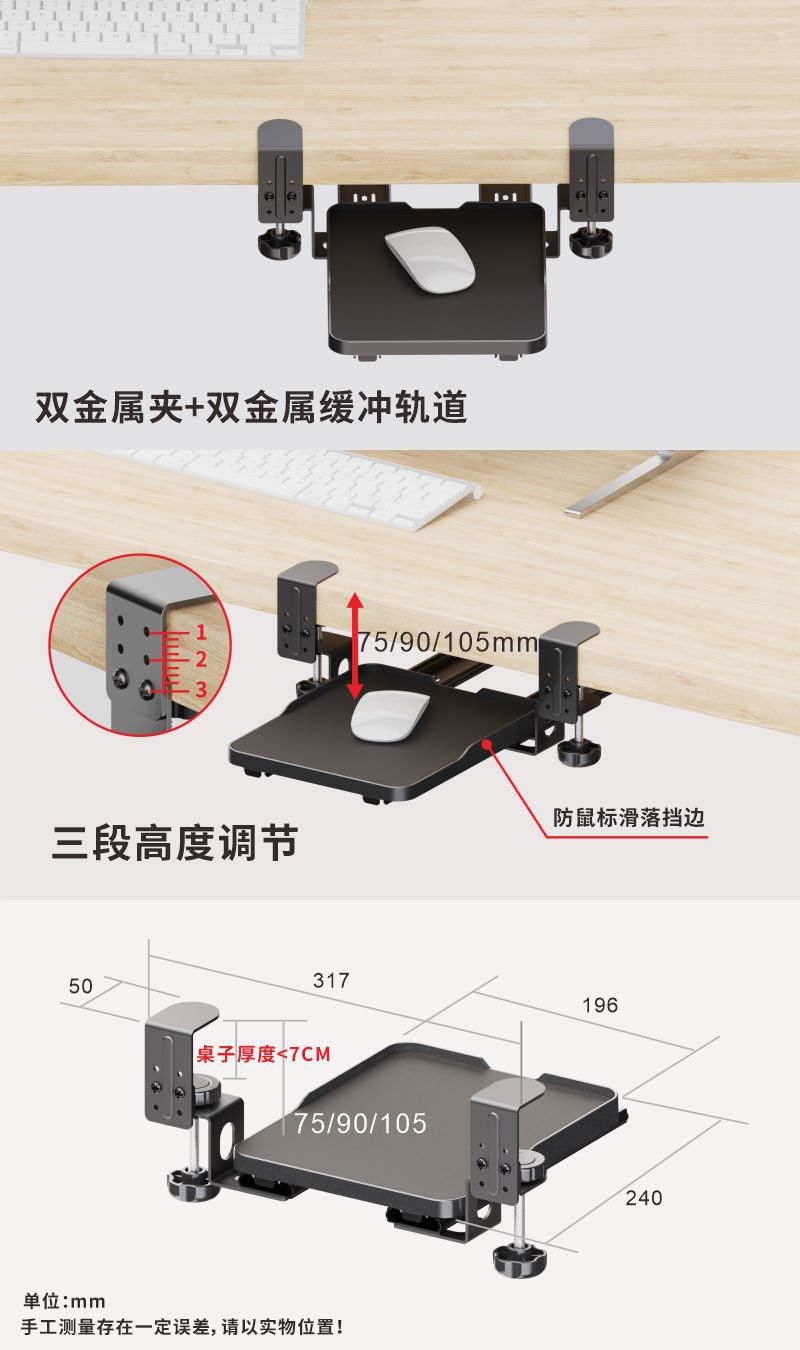 双金属夹+双金属缓冲轨道

1
2
3
75/90/105mm

防鼠标滑落挡边

三段高度调节

50
317
196
桌子厚度<7CM
75/90/105
240

单位:mm
手工测量存在一定误差,请以实物位置!