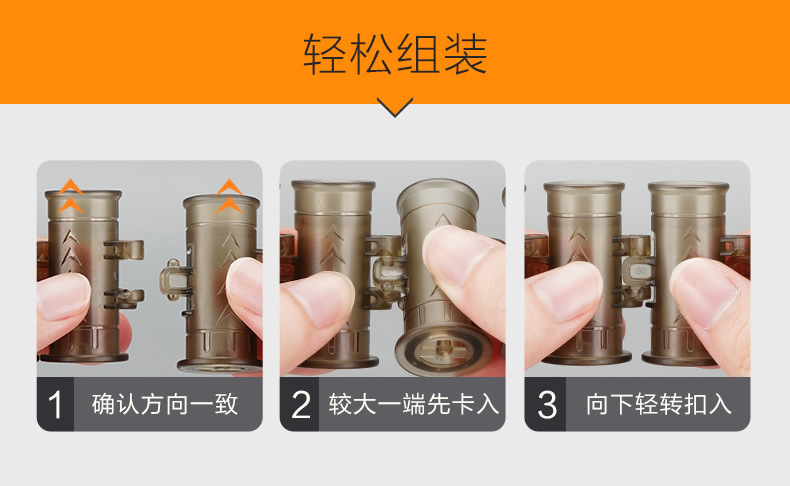 轻松组装

1 确认方向一致

2 较大一端先卡入

80

3 向下轻转扣入