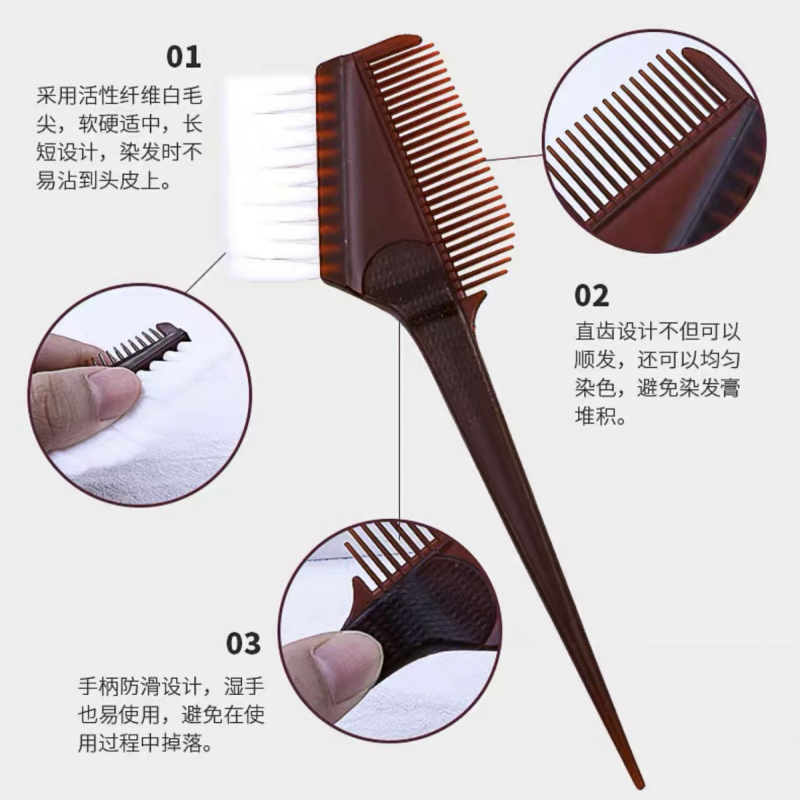 01
采用活性纤维白毛尖，软硬适中，长短设计，染发时不易沾到头皮上。

02
直齿设计不但可以顺发，还可以均匀染色，避免染发膏堆积。

03
手柄防滑设计，湿手也易使用，避免在使用过程中掉落。