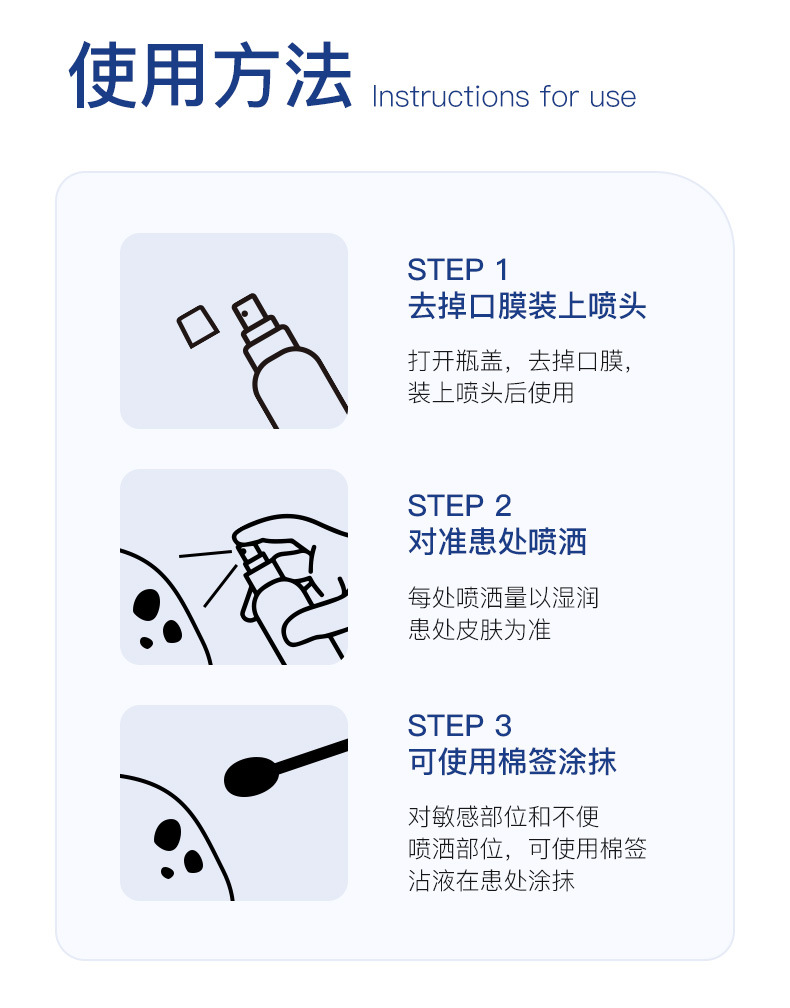 使用方法 Instructions for use

STEP 1
去掉口膜装上喷头

打开瓶盖，去掉口膜，装上喷头后使用

STEP 2
对准患处喷洒

每处喷洒量以湿润患处皮肤为准

STEP 3
可使用棉签涂抹

对敏感部位和不便喷洒部位，可使用棉签沾液在患处涂抹