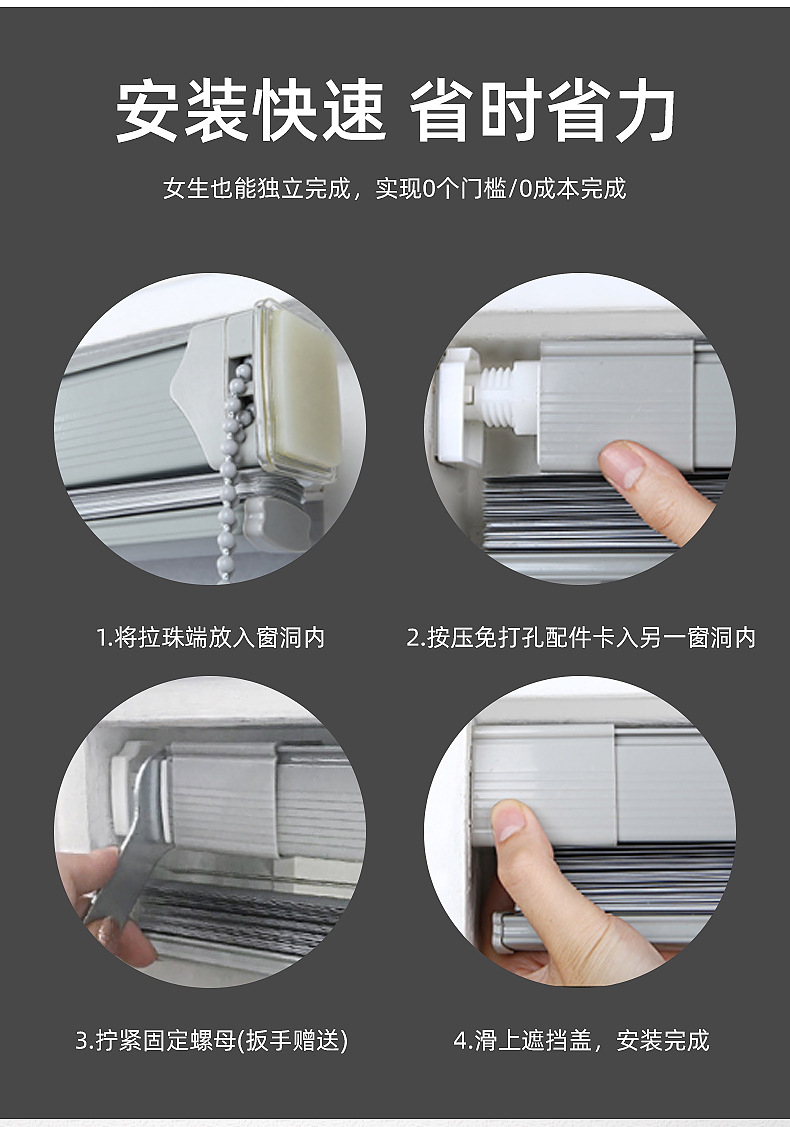 安装快速 省时省力

女生也能独立完成，实现0个门槛/0成本完成

1.将拉珠端放入窗洞内

2.按压免打孔配件卡入另一窗洞内

3.拧紧固定螺母(扳手赠送)

4.滑上遮挡盖，安装完成