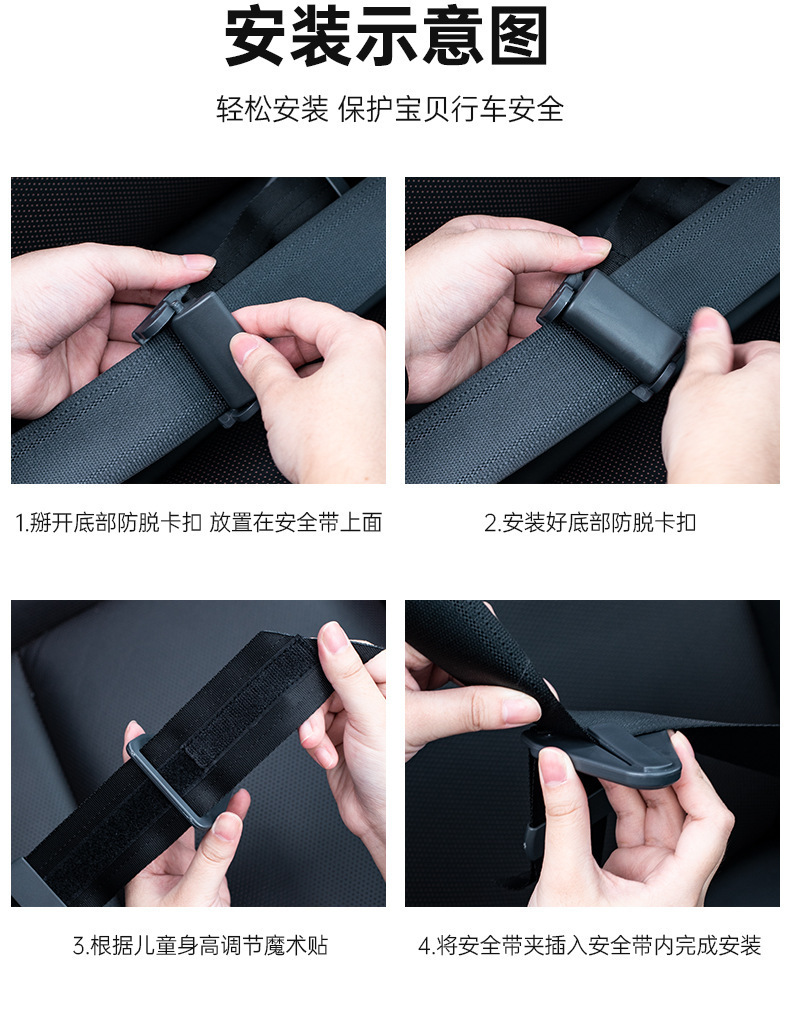 安装示意图

轻松安装 保护宝贝行车安全

1.掰开底部防脱卡扣 放置在安全带上面

2.安装好底部防脱卡扣

3.根据儿童身高调节魔术贴

4.将安全带夹插入安全带内完成安装