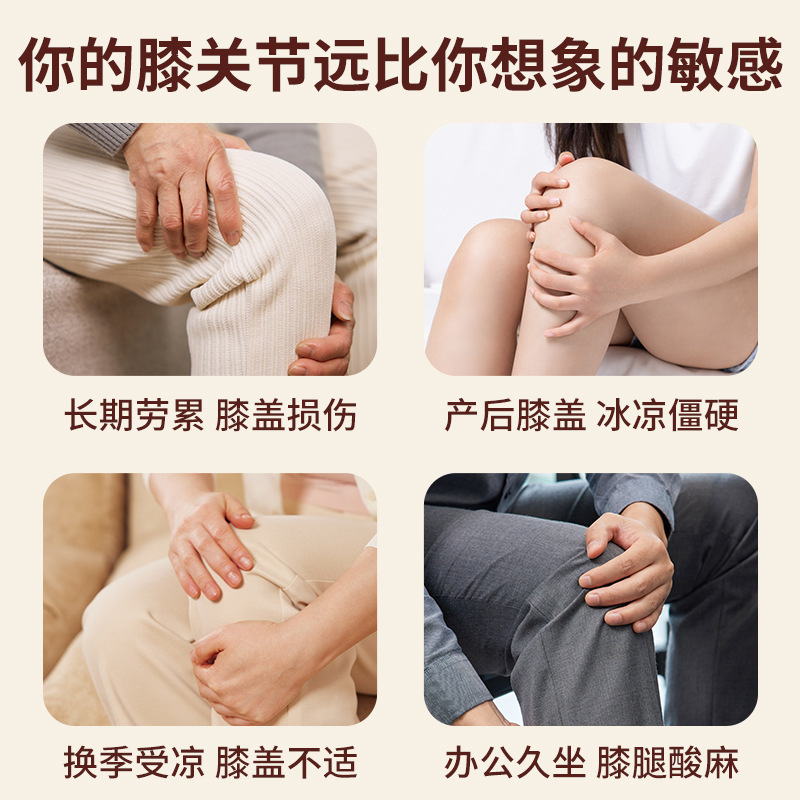 你的膝关节远比你想象的敏感

长期劳累 膝盖损伤

产后膝盖 冰凉僵硬

换季受凉 膝盖不适

办公久坐 膝腿酸麻