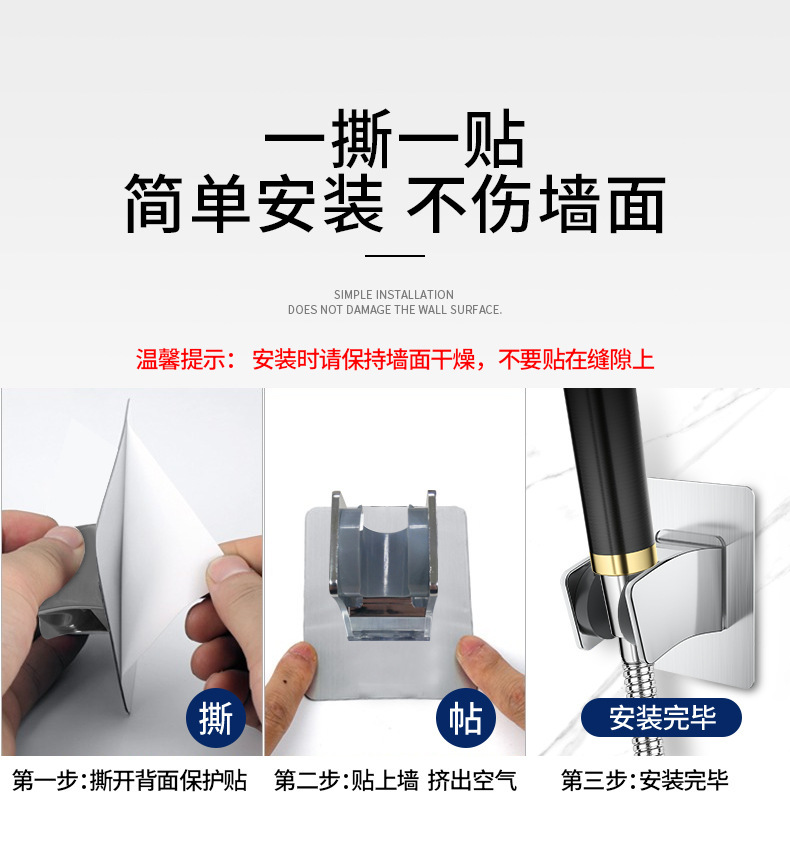 一撕一贴
简单安装 不伤墙面

SIMPLE INSTALLATION
DOES NOT DAMAGE THE WALL SURFACE.

温馨提示： 安装时请保持墙面干燥，不要贴在缝隙上

撕

帖

安装完毕

第一步：撕开背面保护贴

第二步：贴上墙 挤出空气

第三步：安装完毕