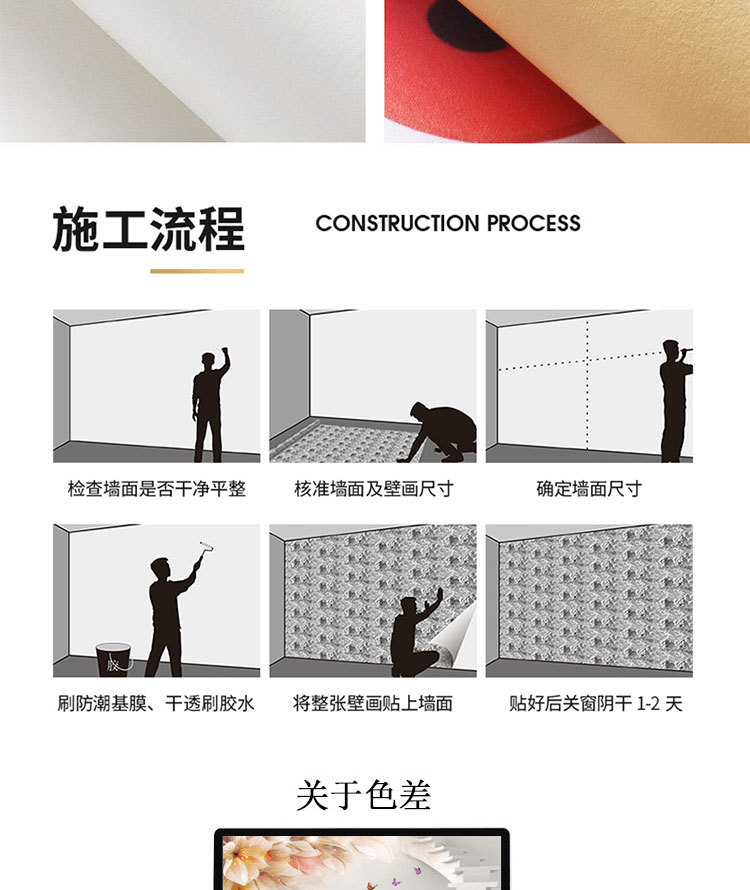 施工流程

CONSTRUCTION PROCESS

检查墙面是否干净平整

核准墙面及壁画尺寸

确定墙面尺寸

胶

刷防潮基膜、干透刷胶水

将整张壁画贴上墙面

贴好后关窗阴干 1-2 天

关于色差