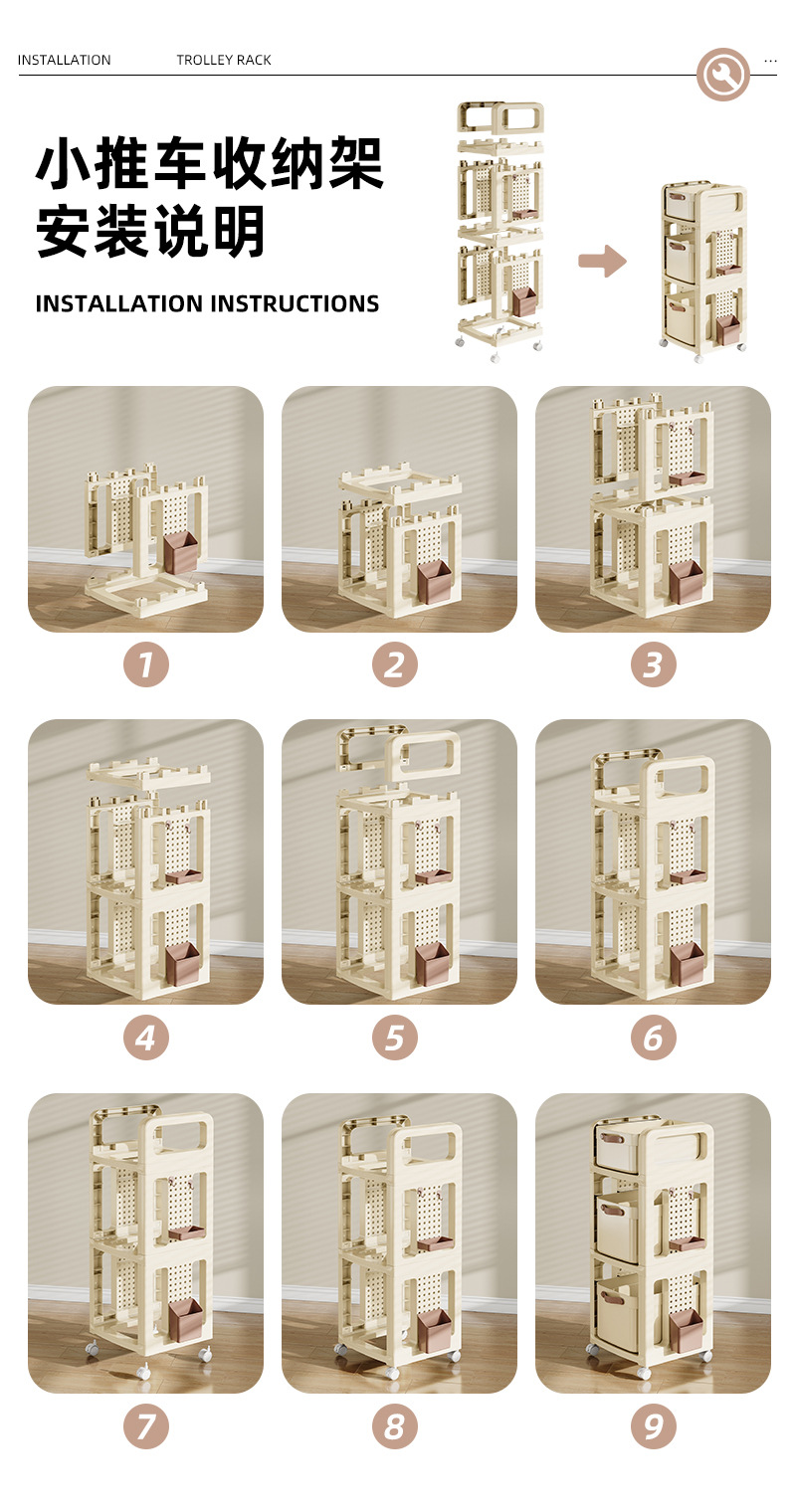 INSTALLATION TROLLEY RACK ...

小推车收纳架
安装说明

INSTALLATION INSTRUCTIONS

1

2

3

4

5

6

7

8

9