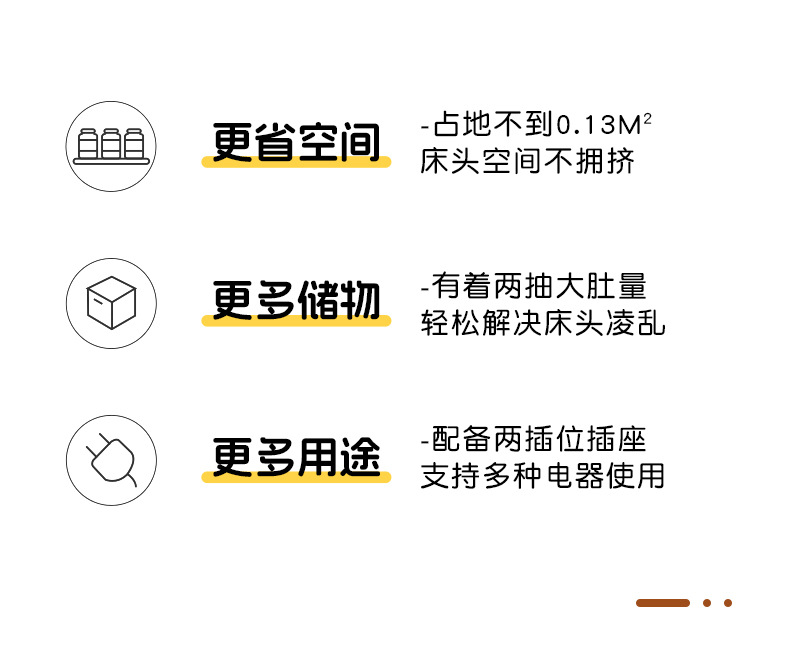 更省空间

-占地不到0.13$M^2$
床头空间不拥挤

更多储物

-有着两抽大肚量
轻松解决床头凌乱

更多用途

-配备两插位插座
支持多种电器使用