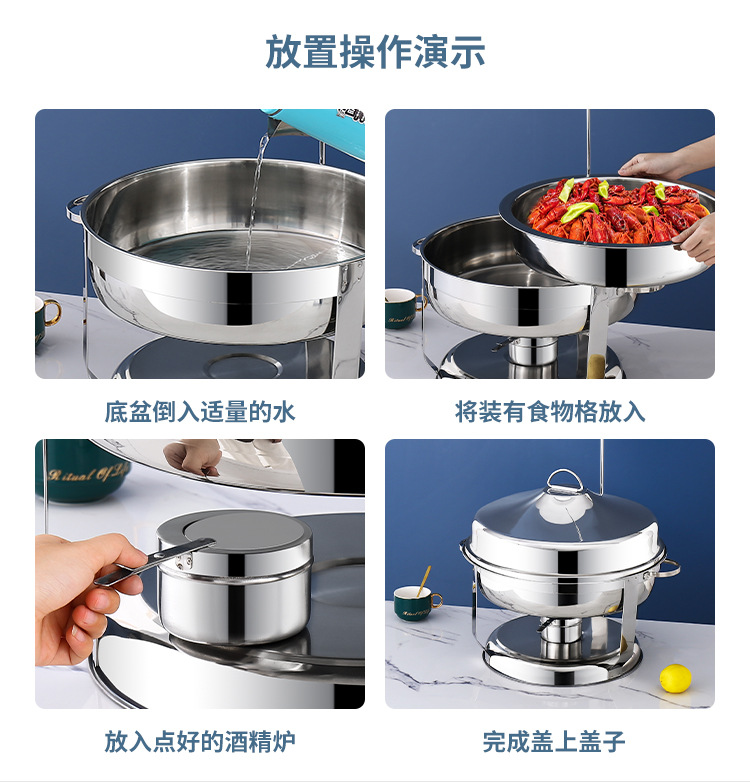 放置操作演示

底盆倒入适量的水

将装有食物格放入

Ritual Of Life

放入点好的酒精炉

完成盖上盖子