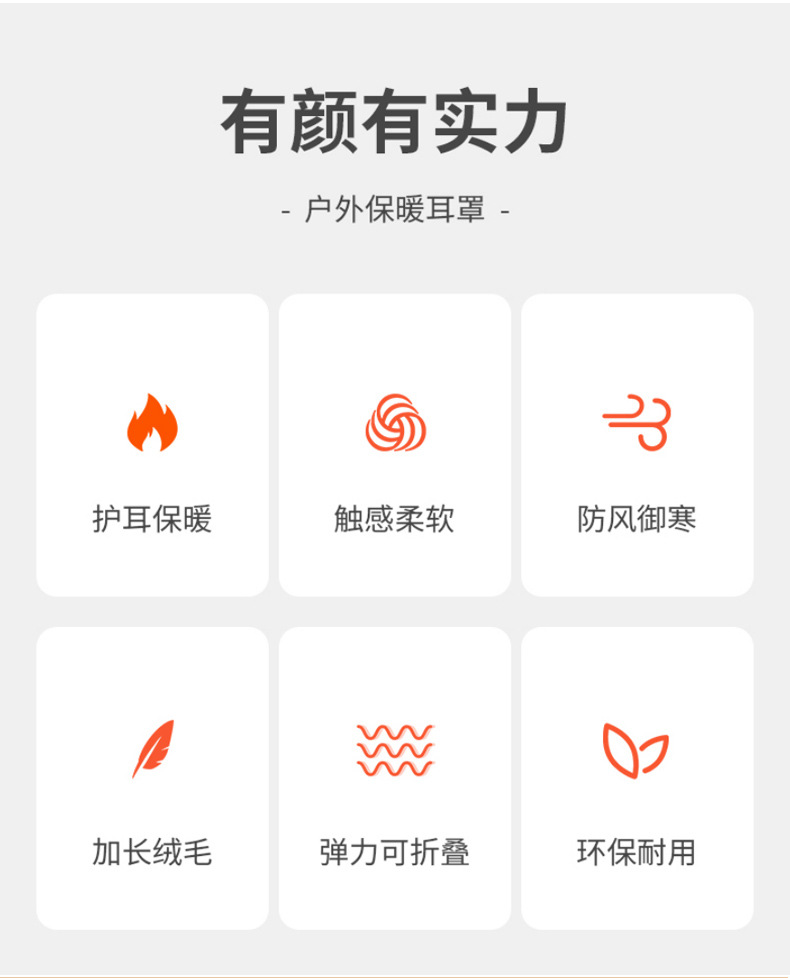 有颜有实力

- 户外保暖耳罩 -

护耳保暖

触感柔软

防风御寒

加长绒毛

弹力可折叠

环保耐用