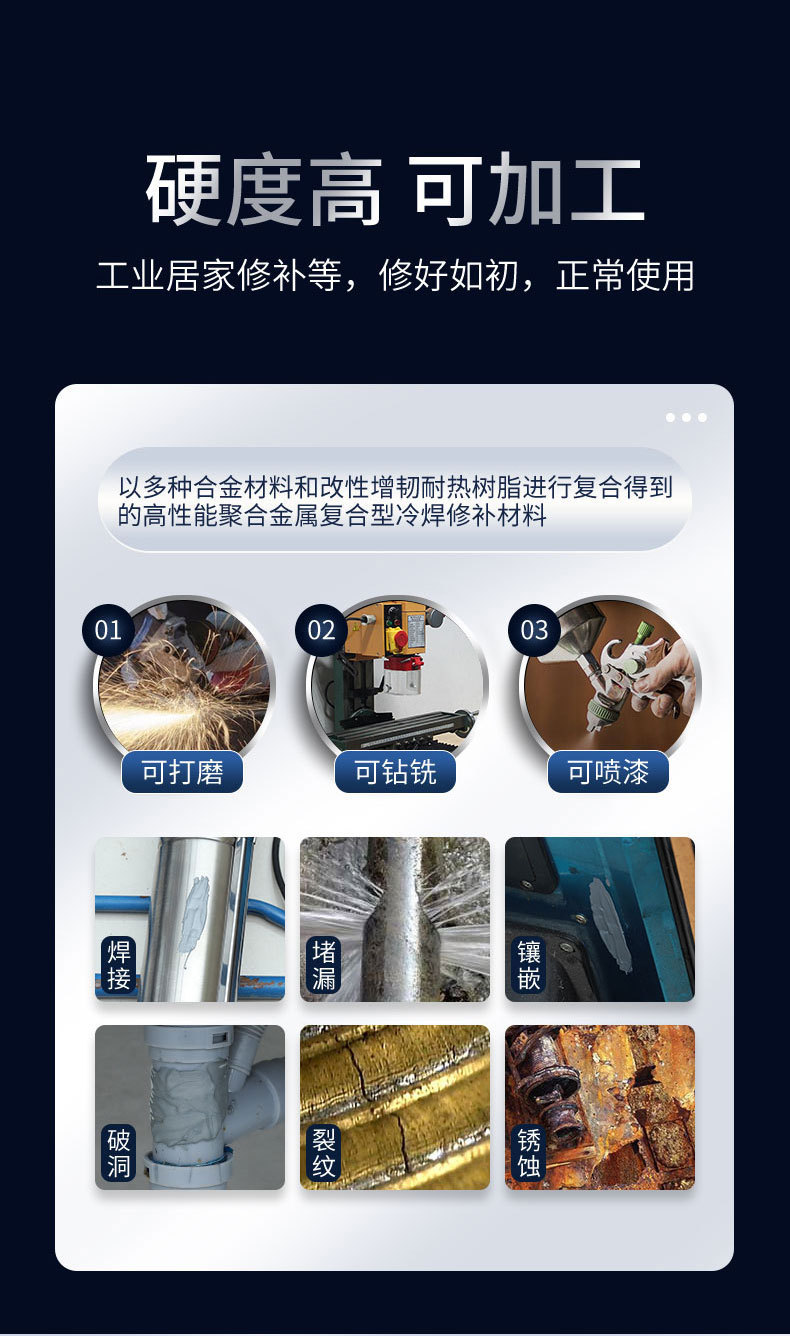 硬度高 可加工

工业居家修补等，修好如初，正常使用

以多种合金材料和改性增韧耐热树脂进行复合得到的高性能聚合金属复合型冷焊修补材料

01
可打磨

02
可钻铣

03
可喷漆

焊接

堵漏

镶嵌

破洞

裂纹

锈蚀