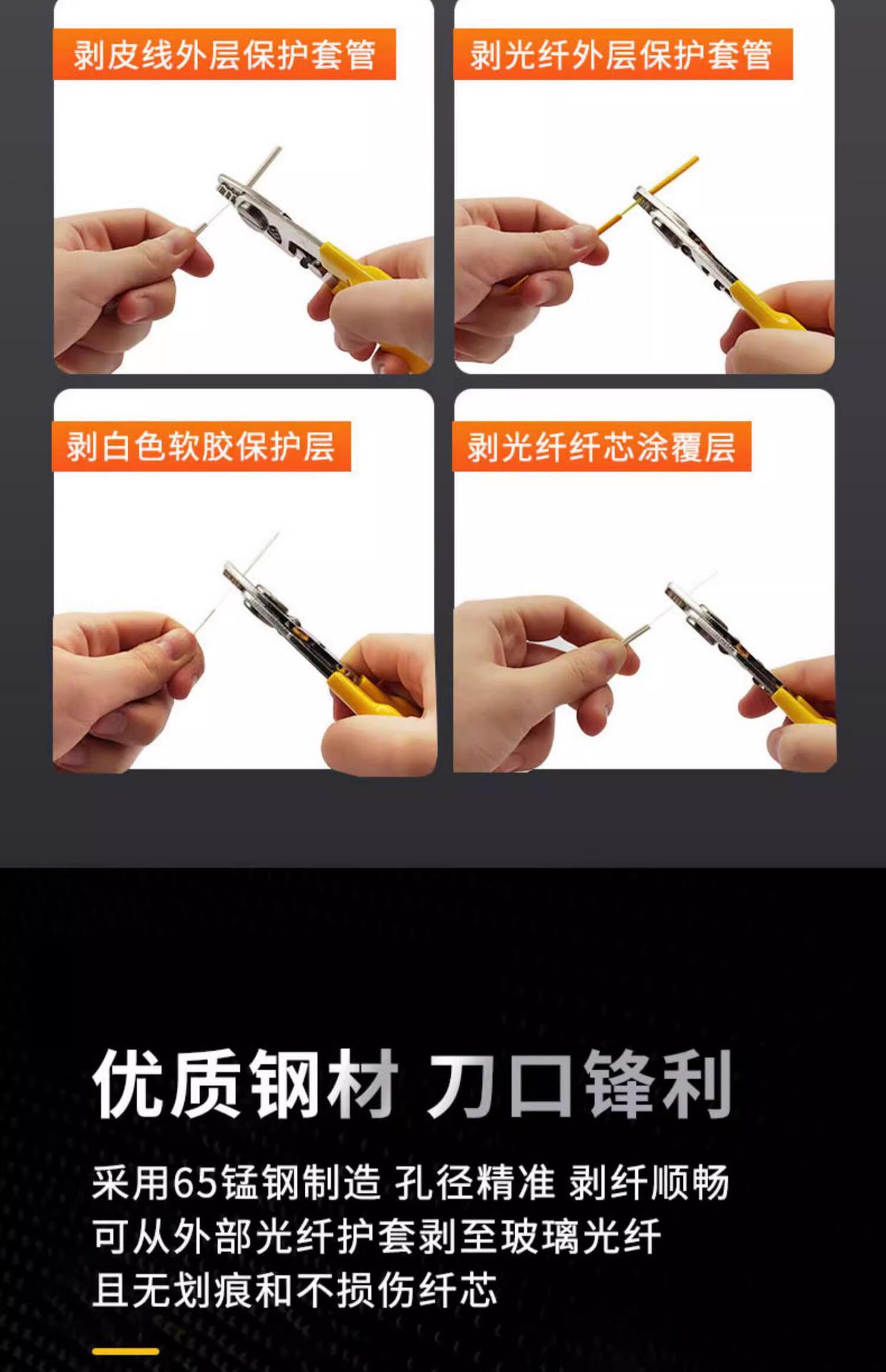 剥皮线外层保护套管

剥光纤外层保护套管

剥白色软胶保护层

剥光纤纤芯涂覆层

优质钢材 刀口锋利

采用65锰钢制造 孔径精准 剥纤顺畅
可从外部光纤护套剥至玻璃光纤
且无划痕和不损伤纤芯