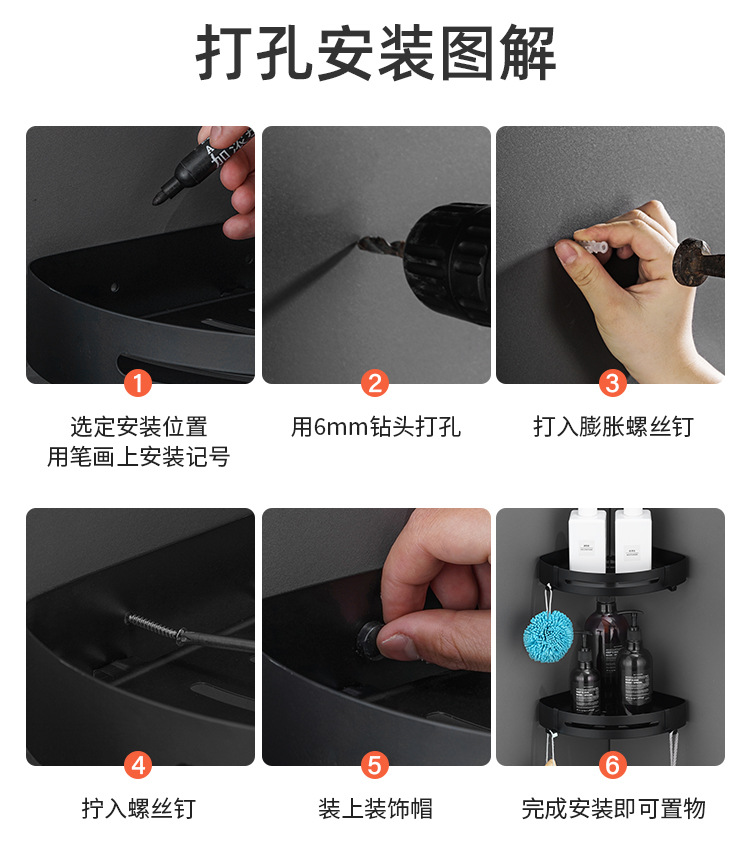 打孔安装图解

1
选定安装位置
用笔画上安装记号

2
用6mm钻头打孔

3
打入膨胀螺丝钉

4
拧入螺丝钉

5
装上装饰帽

6
完成安装即可置物