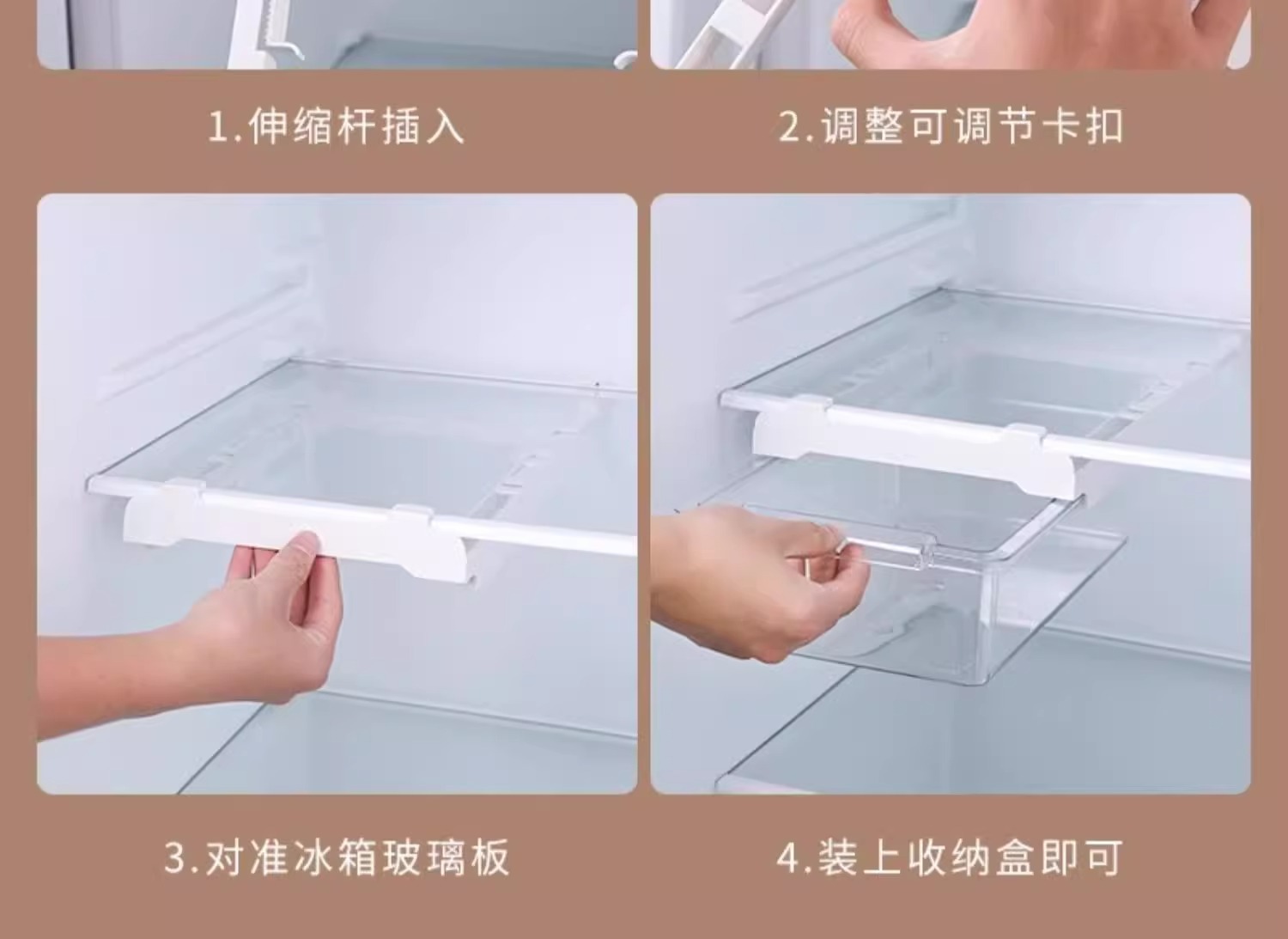 1.伸缩杆插入

2.调整可调节卡扣

3.对准冰箱玻璃板

4.装上收纳盒即可