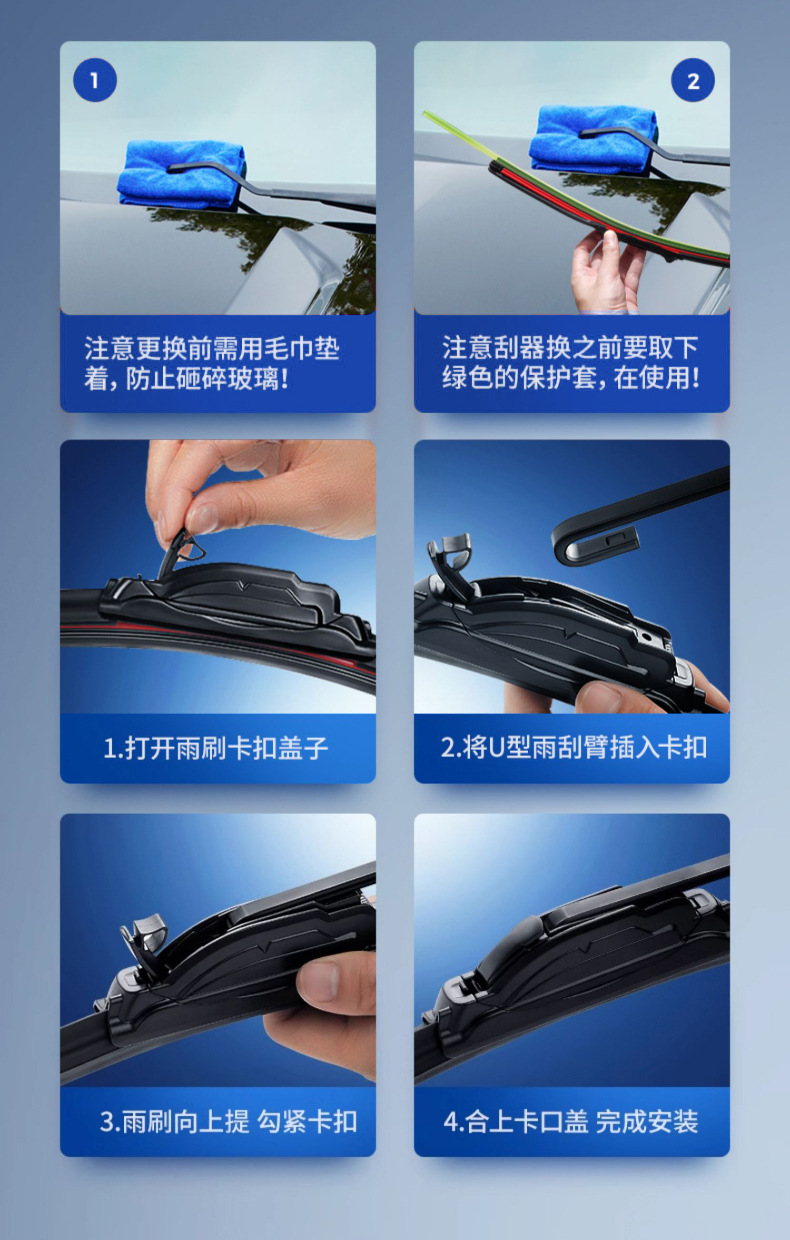 1

注意更换前需用毛巾垫着，防止砸碎玻璃！

2

注意刮器换之前要取下绿色的保护套，在使用！

1.打开雨刷卡扣盖子

2.将U型雨刮臂插入卡扣

3.雨刷向上提 勾紧卡扣

4.合上卡口盖 完成安装