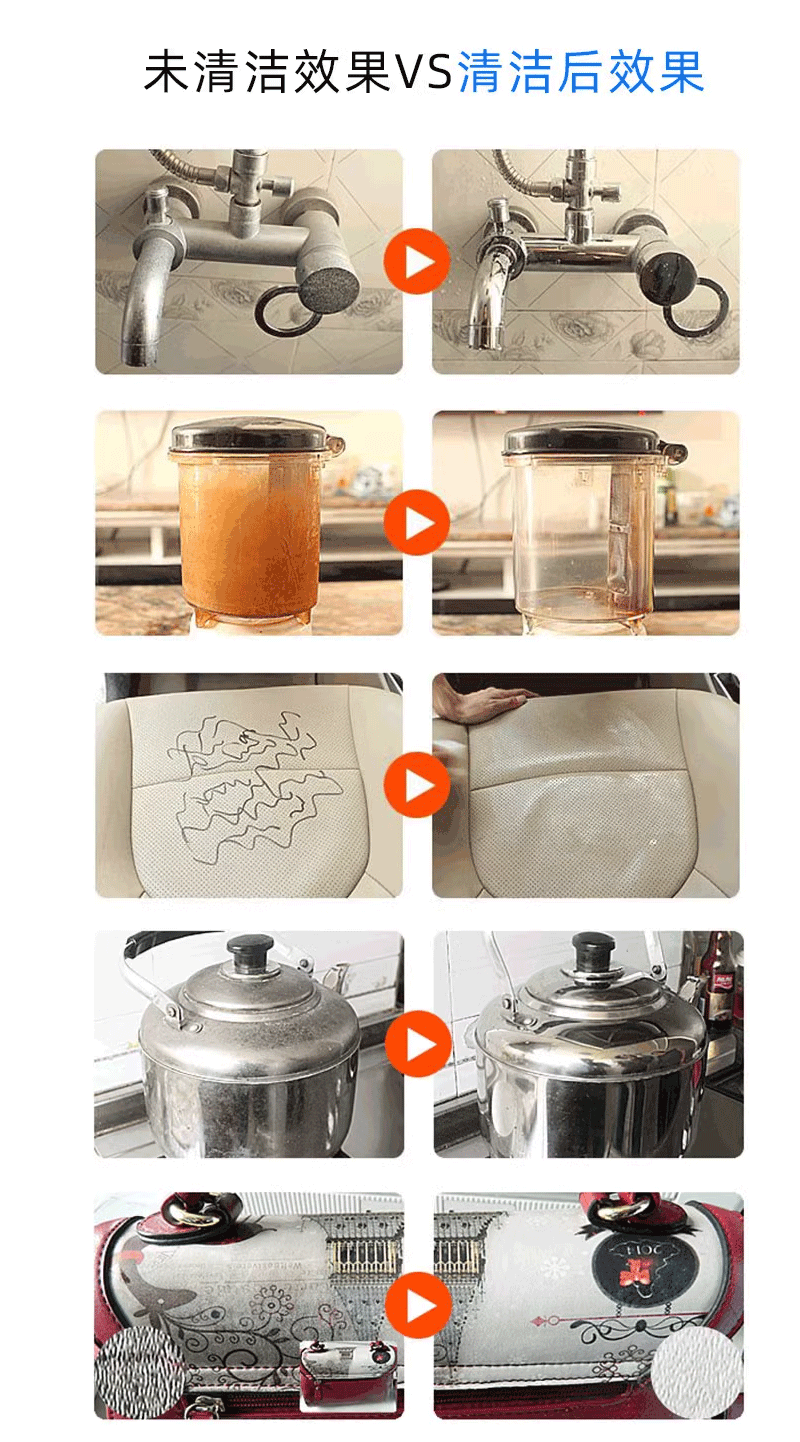 未清洁效果VS清洁后效果