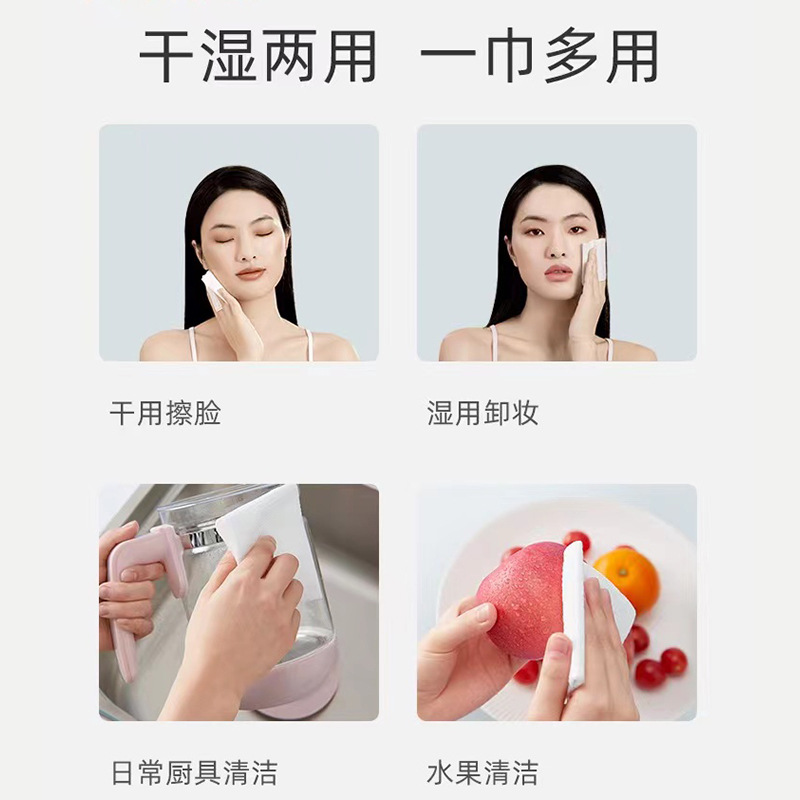 干湿两用 一巾多用

干用擦脸

湿用卸妆

日常厨具清洁

水果清洁