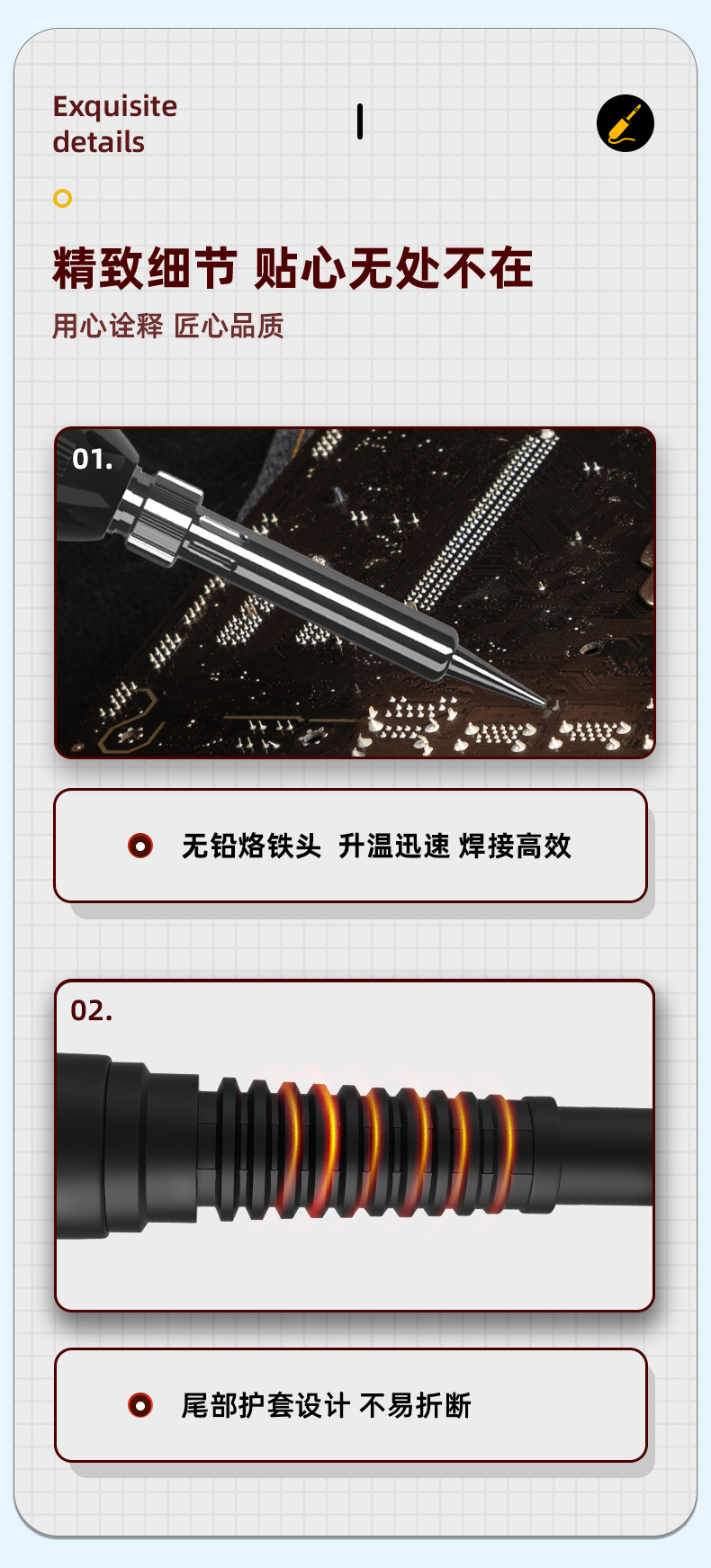 Exquisite details

精致细节 贴心无处不在

用心诠释 匠心品质

01.

无铅烙铁头 升温迅速 焊接高效

02.

尾部护套设计 不易折断