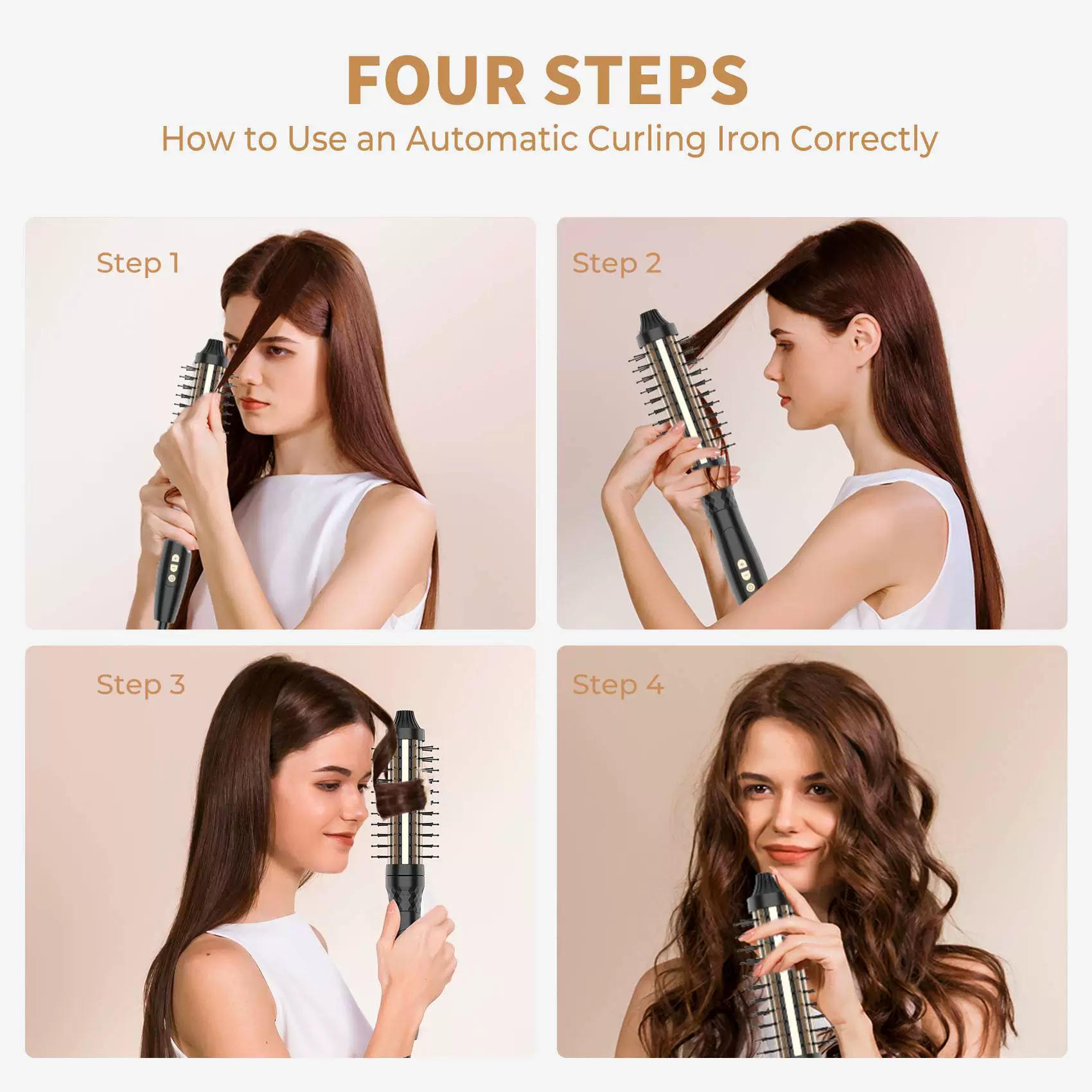 FOUR STEPS
How to Use an Automatic Curling Iron Correctly

Step 1

Step 2

Step 3

Step 4