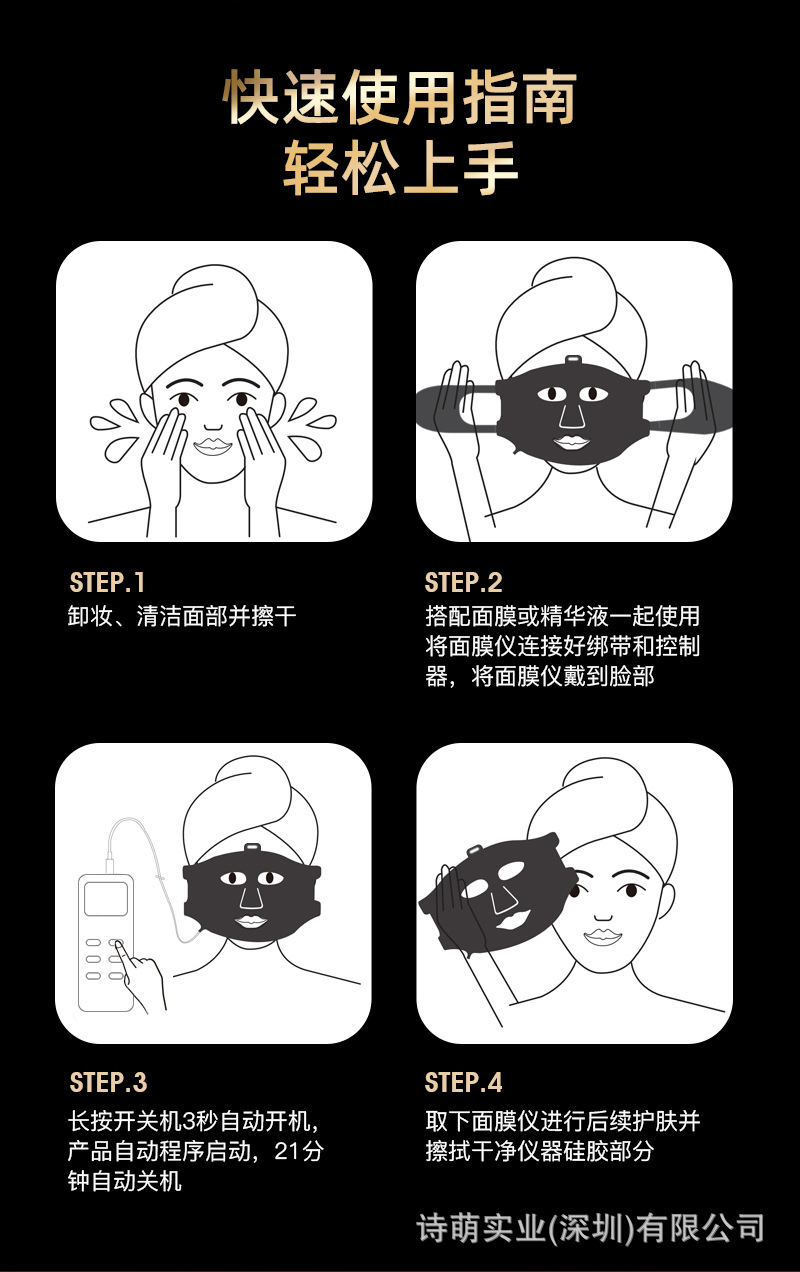 快速使用指南
轻松上手

STEP.1
卸妆、清洁面部并擦干

STEP.2
搭配面膜或精华液一起使用将面膜仪连接好绑带和控制器，将面膜仪戴到脸部

STEP.3
长按开关机3秒自动开机，产品自动程序启动，21分钟自动关机

STEP.4
取下面膜仪进行后续护肤并擦拭干净仪器硅胶部分

诗萌实业(深圳)有限公司