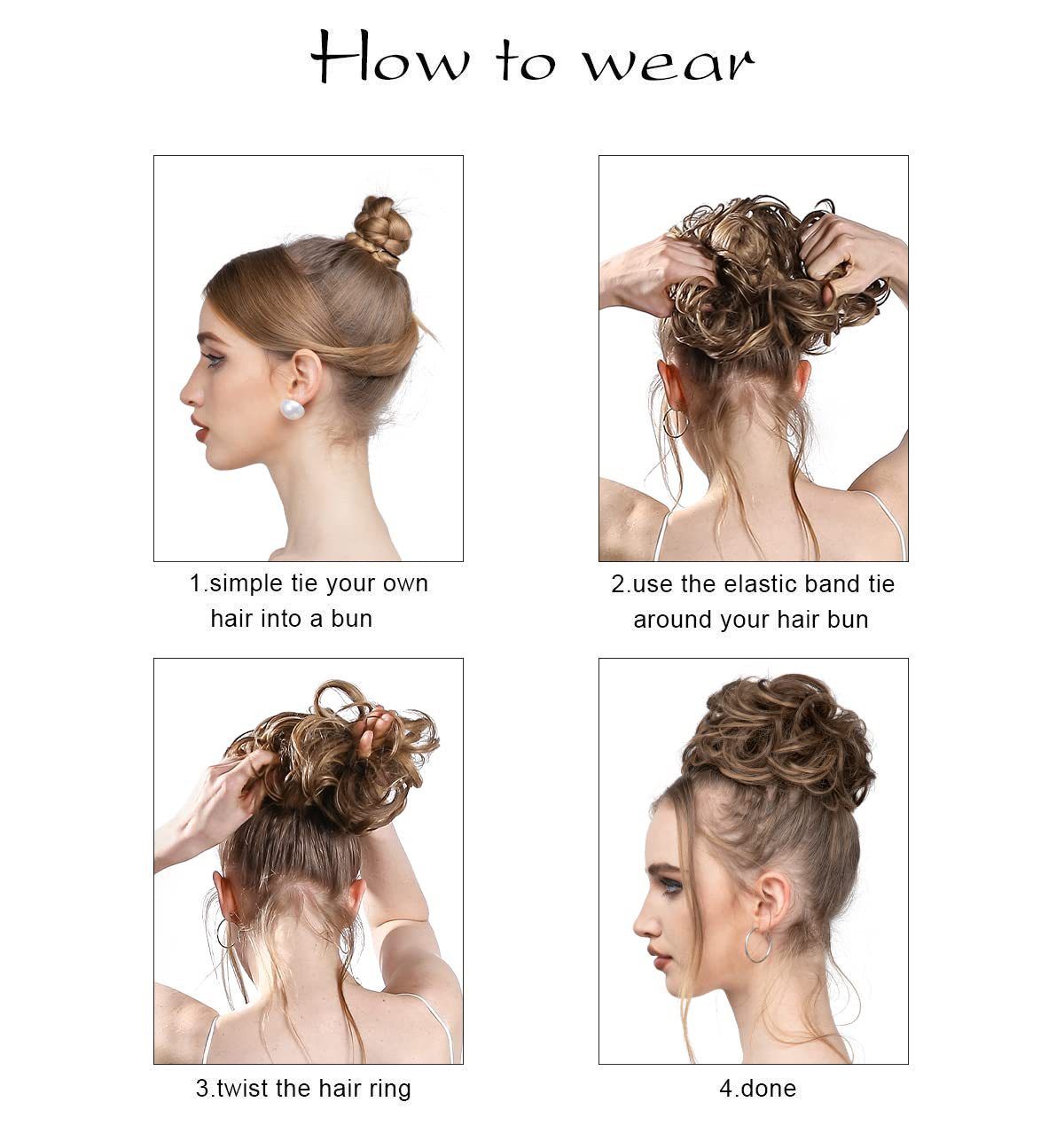 How to wear

1.simple tie your own hair into a bun

2.use the elastic band tie around your hair bun

3.twist the hair ring

4.done