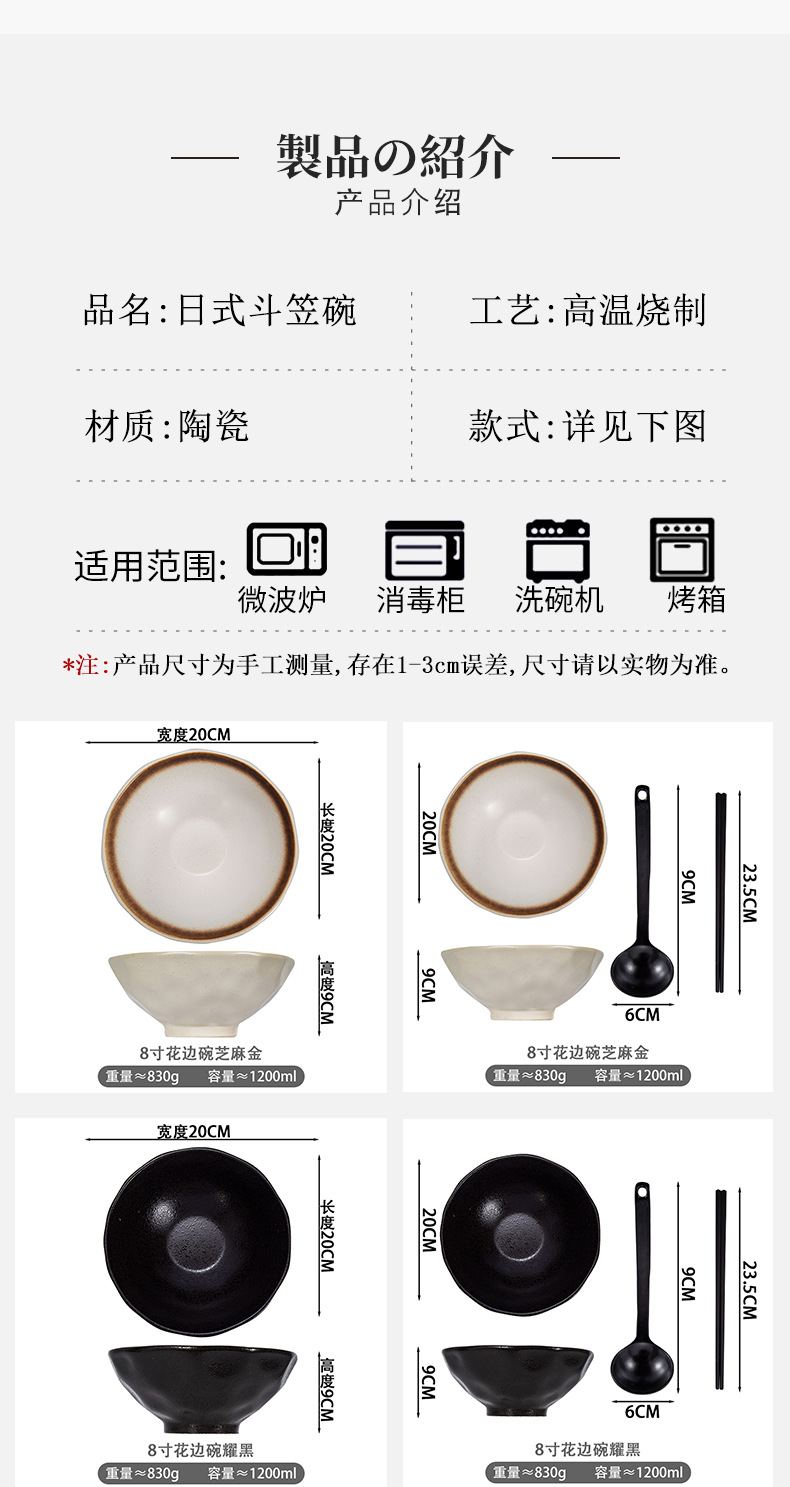 製品の紹介
产品介绍

品名:日式斗笠碗

工艺:高温烧制

材质:陶瓷

款式:详见下图

适用范围:

微波炉

消毒柜

洗碗机

烤箱

*注:产品尺寸为手工测量,存在1-3cm误差,尺寸请以实物为准。

宽度20CM

长度20CM

高度9CM

8寸花边碗芝麻金

重量≈830g 容量≈1200ml

20CM

9CM

9CM

23.5CM

6CM

8寸花边碗芝麻金

重量≈830g 容量≈1200ml

宽度20CM

长度20CM

高度9CM

8寸花边碗耀黑

重量≈830g 容量≈1200ml

20CM

9CM

9CM

23.5CM

6CM

8寸花边碗耀黑

重量≈830g 容量≈1200ml