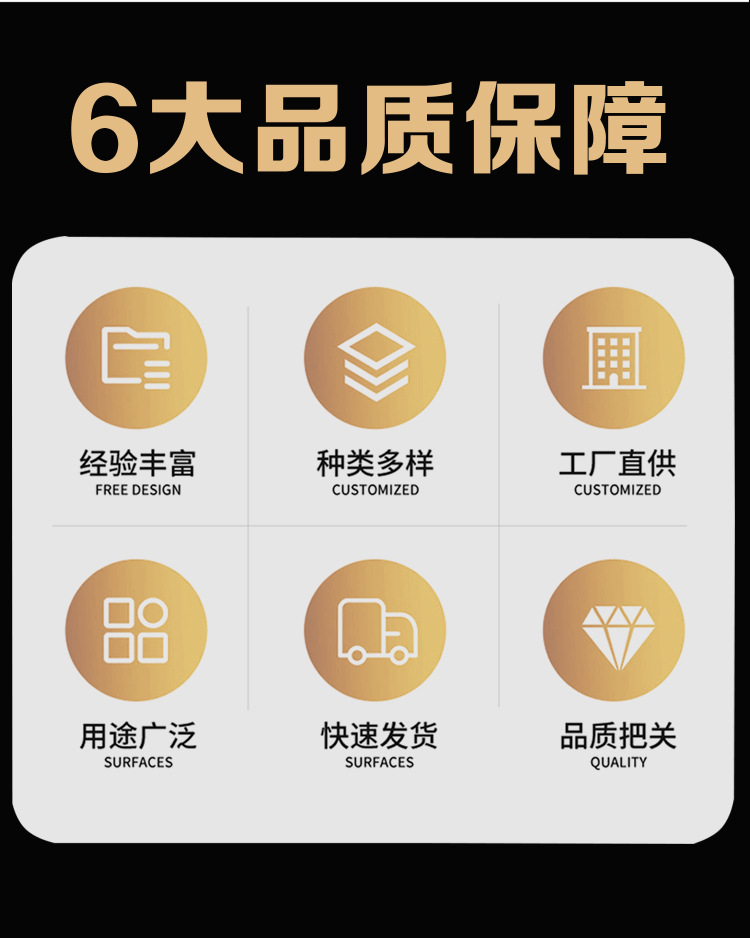 6大品质保障

经验丰富
FREE DESIGN

种类多样
CUSTOMIZED

工厂直供
CUSTOMIZED

用途广泛
SURFACES

快速发货
SURFACES

品质把关
QUALITY