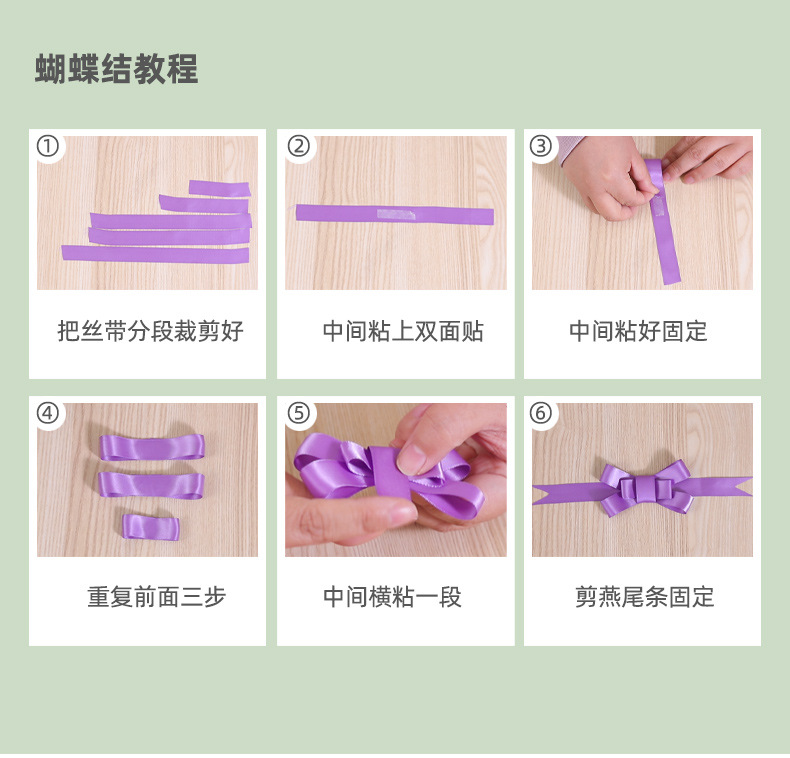 蝴蝶结教程

①
把丝带分段裁剪好

②
中间粘上双面贴

③
中间粘好固定

④
重复前面三步

⑤
中间横粘一段

⑥
剪燕尾条固定