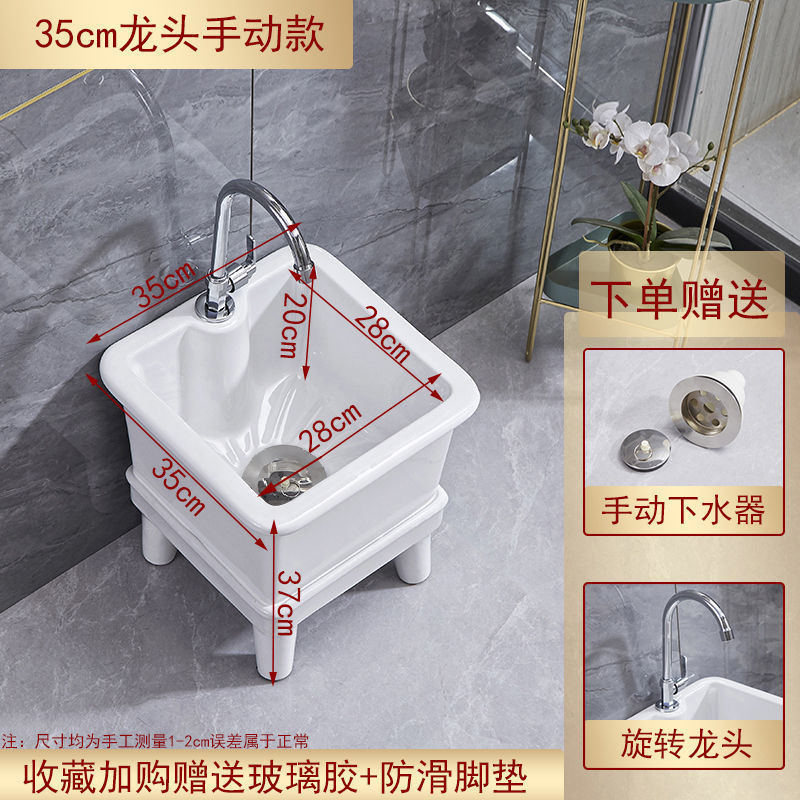 35cm龙头手动款

35cm

20cm

28cm

28cm

35cm

37cm

下单赠送

手动下水器

旋转龙头

注：尺寸均为手工测量1-2cm误差属于正常

收藏加购赠送玻璃胶+防滑脚垫