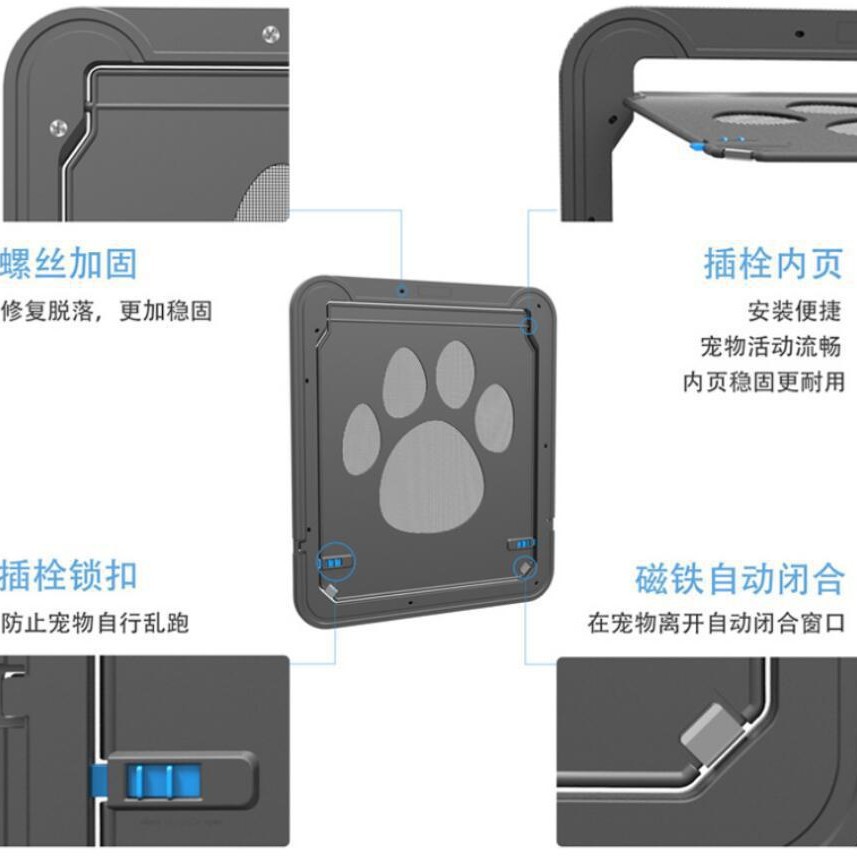 螺丝加固
修复脱落，更加稳固

插栓内页
安装便捷
宠物活动流畅
内页稳固更耐用

插栓锁扣
防止宠物自行乱跑

磁铁自动闭合
在宠物离开自动闭合窗口