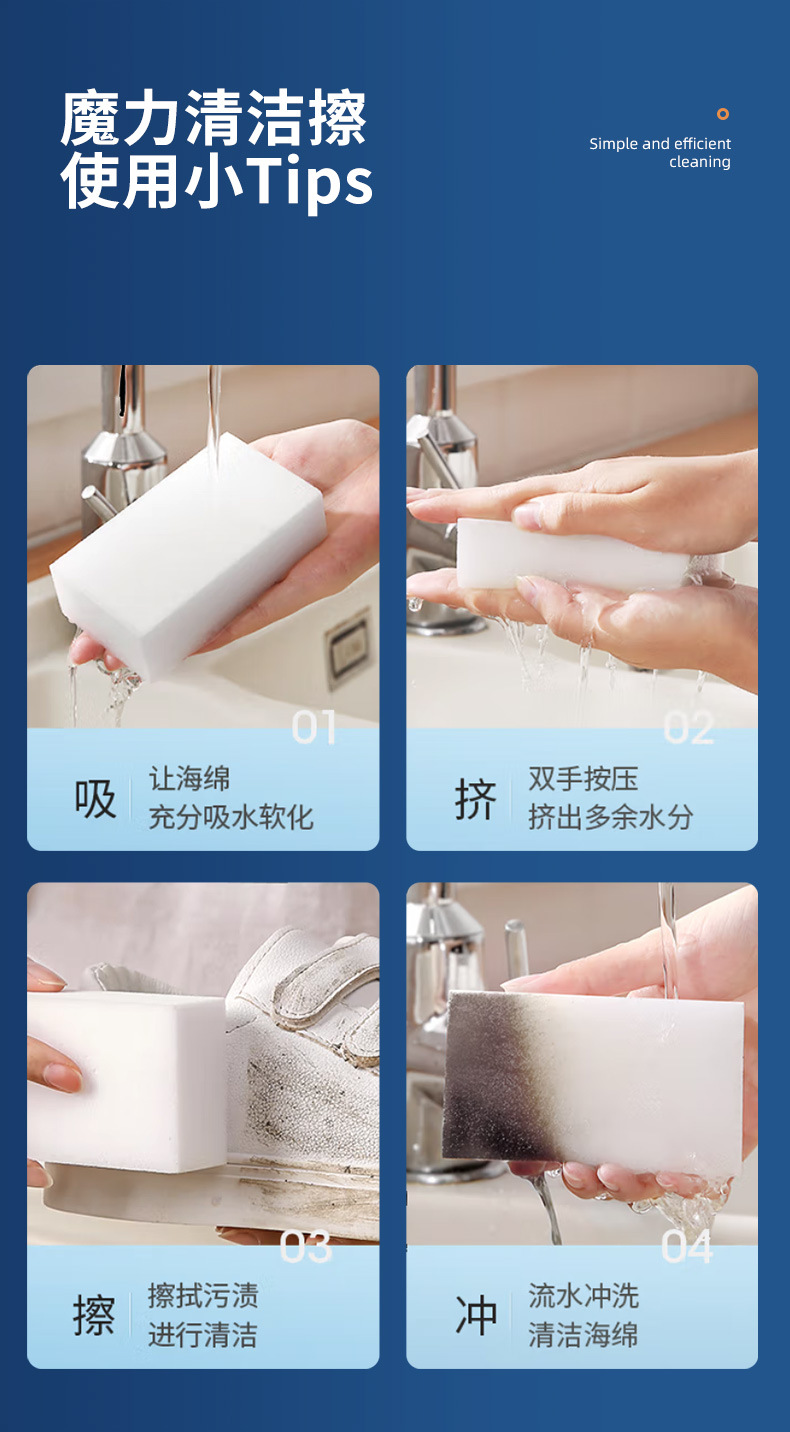 魔力清洁擦
使用小Tips

Simple and efficient cleaning

01
吸
让海绵
充分吸水软化

02
挤
双手按压
挤出多余水分

03
擦
擦拭污渍
进行清洁

04
冲
流水冲洗
清洁海绵