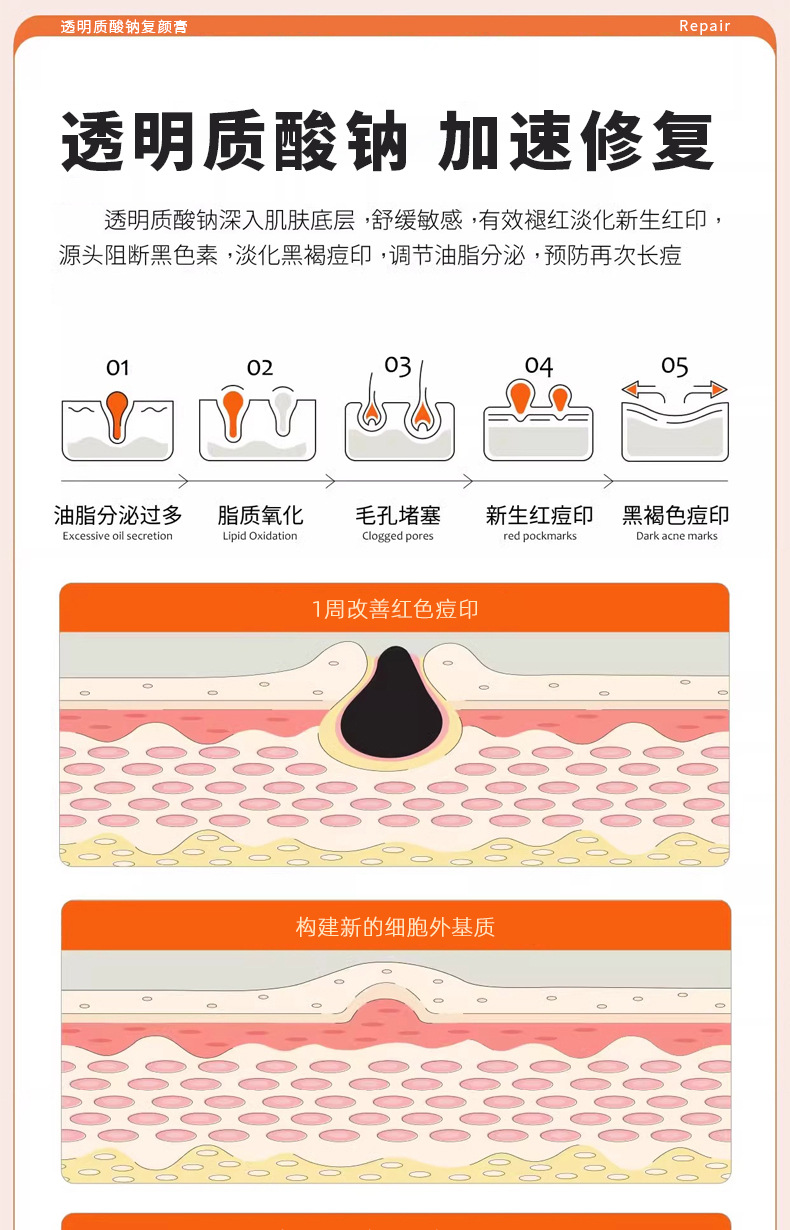 透明质酸钠复颜膏

Repair

透明质酸钠 加速修复

透明质酸钠深入肌肤底层，舒缓敏感，有效褪红淡化新生红印，源头阻断黑色素，淡化黑褐痘印，调节油脂分泌，预防再次长痘

01

02

03

04

05

油脂分泌过多
Excessive oil secretion

脂质氧化
Lipid Oxidation

毛孔堵塞
Clogged pores

新生红痘印
red pockmarks

黑褐色痘印
Dark acne marks

1周改善红色痘印

构建新的细胞外基质