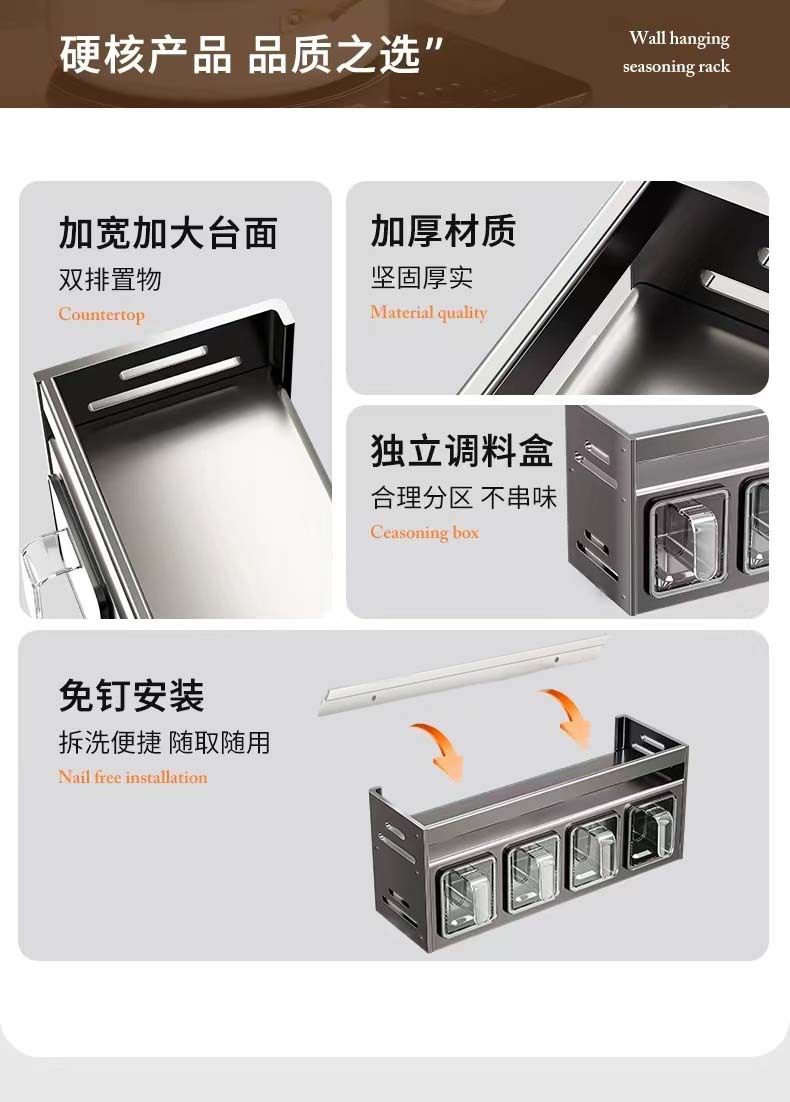 硬核产品 品质之选”

Wall hanging seasoning rack

加宽加大台面

双排置物

Countertop

加厚材质

坚固厚实

Material quality

独立调料盒

合理分区 不串味

Ceasoning box

免钉安装

拆洗便捷 随取随用

Nail free installation