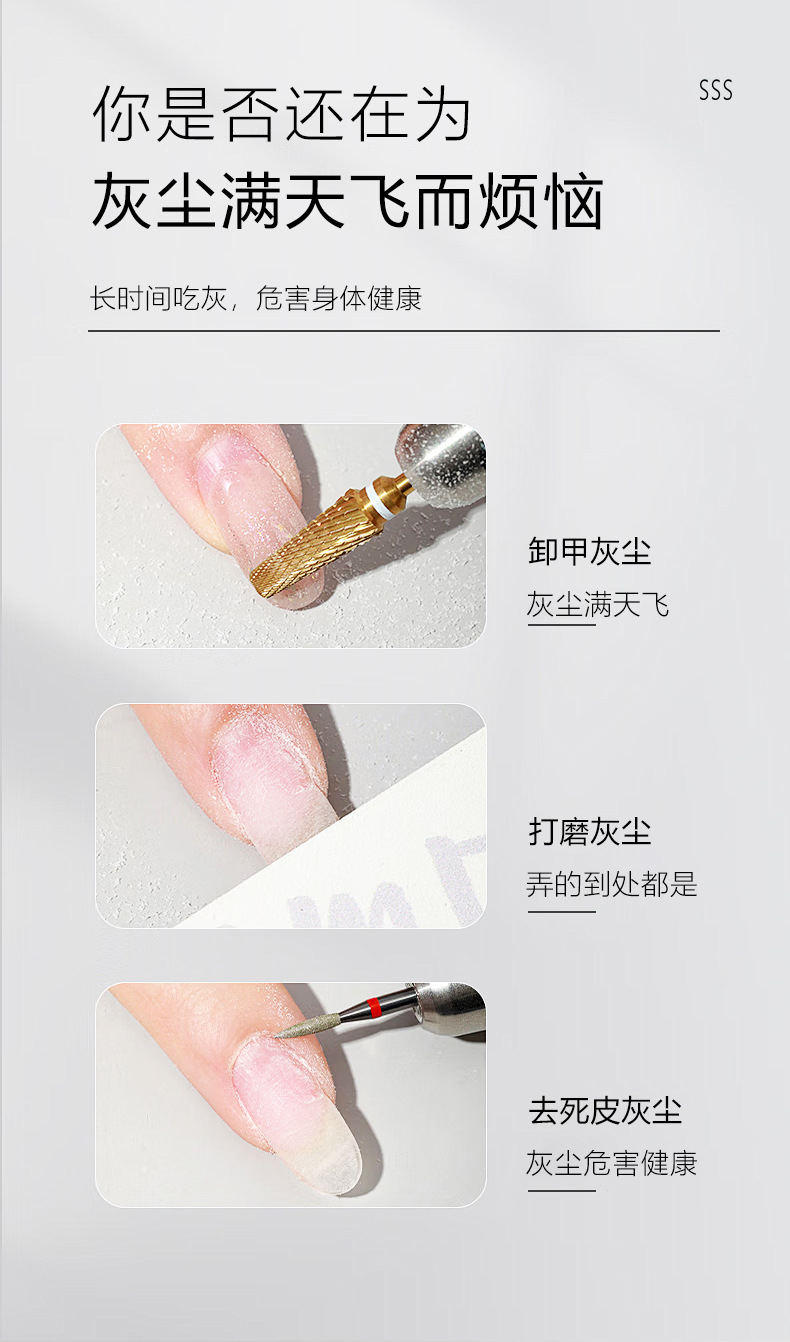 SSS

你是否还在为
灰尘满天飞而烦恼

长时间吃灰，危害身体健康

卸甲灰尘
灰尘满天飞

打磨灰尘
弄的到处都是

去死皮灰尘
灰尘危害健康