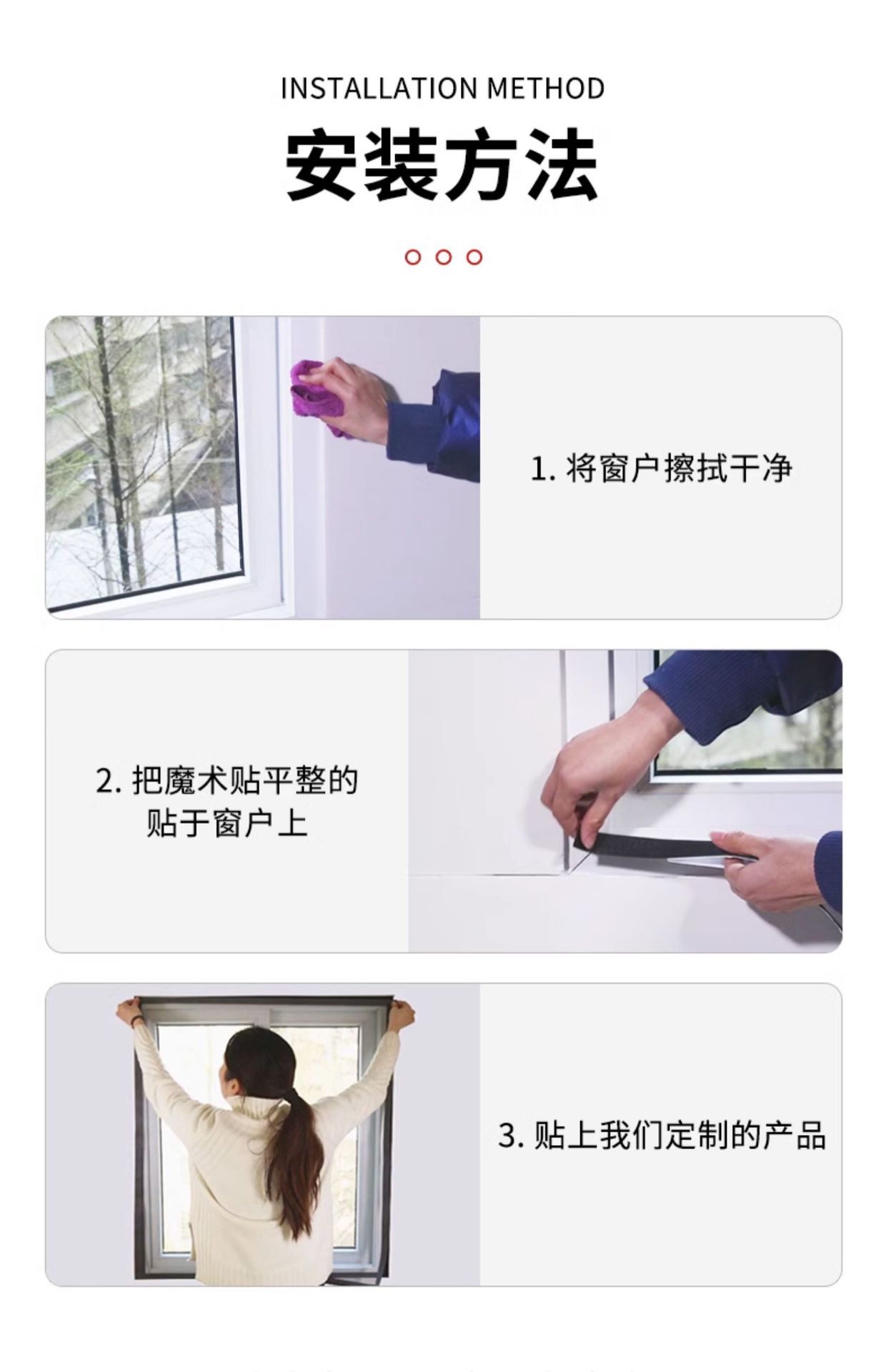 INSTALLATION METHOD

安装方法

1. 将窗户擦拭干净

2. 把魔术贴平整的贴于窗户上

3. 贴上我们定制的产品