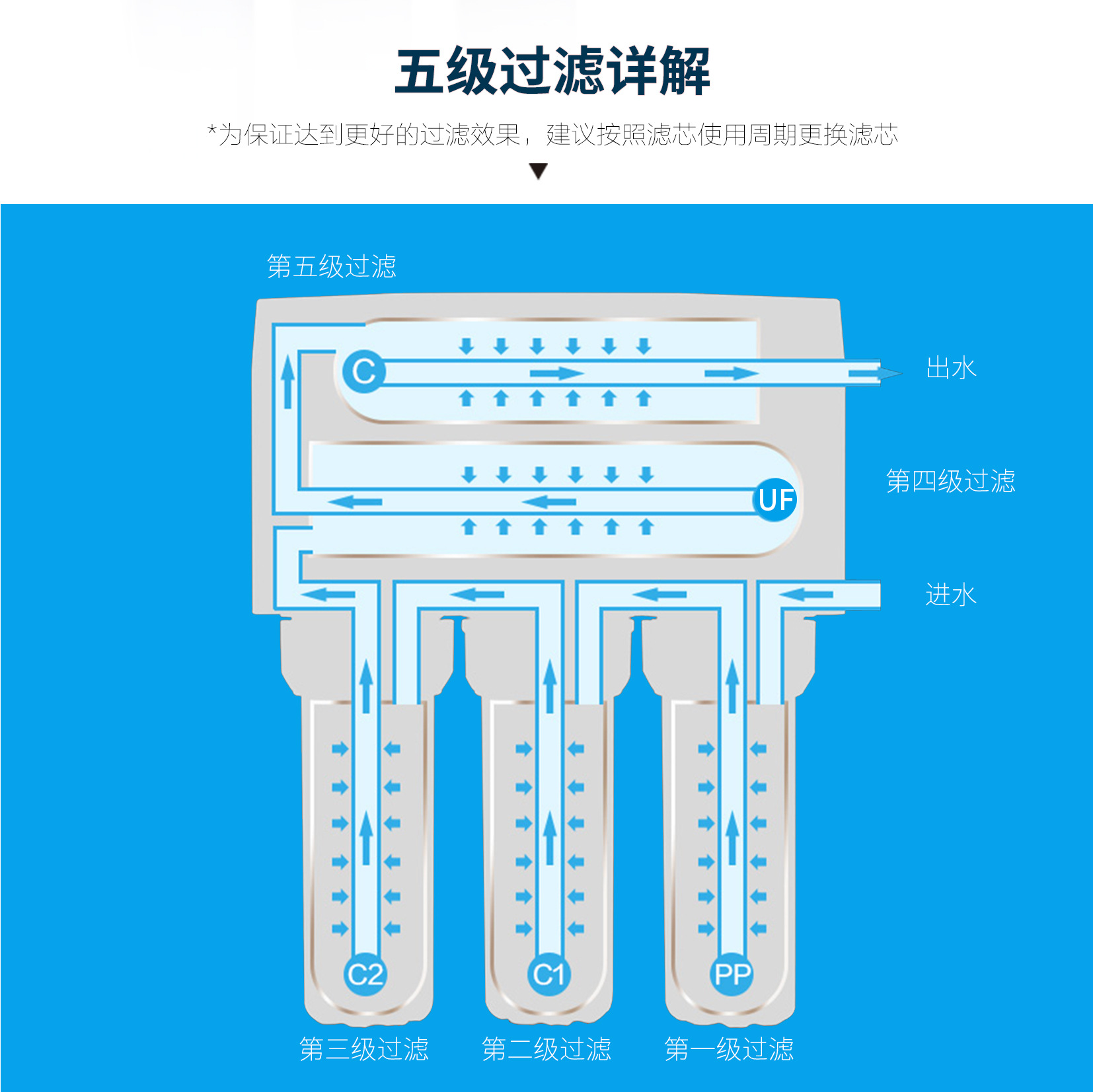 五级过滤详解

*为保证达到更好的过滤效果，建议按照滤芯使用周期更换滤芯

第五级过滤

C

出水

第四级过滤

UF

进水

C2

C1

PP

第三级过滤

第二级过滤

第一级过滤