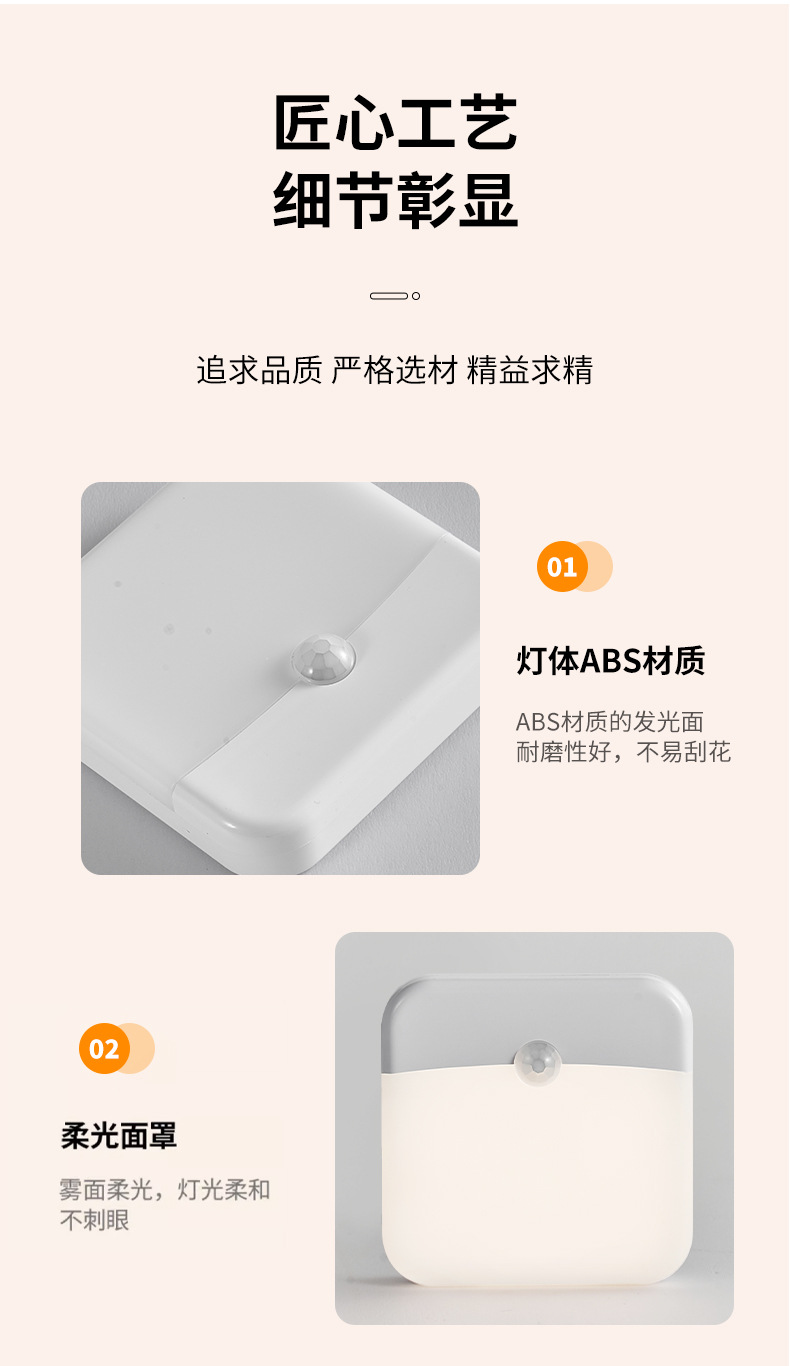 匠心工艺
细节彰显

追求品质 严格选材 精益求精

01

灯体ABS材质

ABS材质的发光面
耐磨性好，不易刮花

02

柔光面罩

雾面柔光，灯光柔和
不刺眼