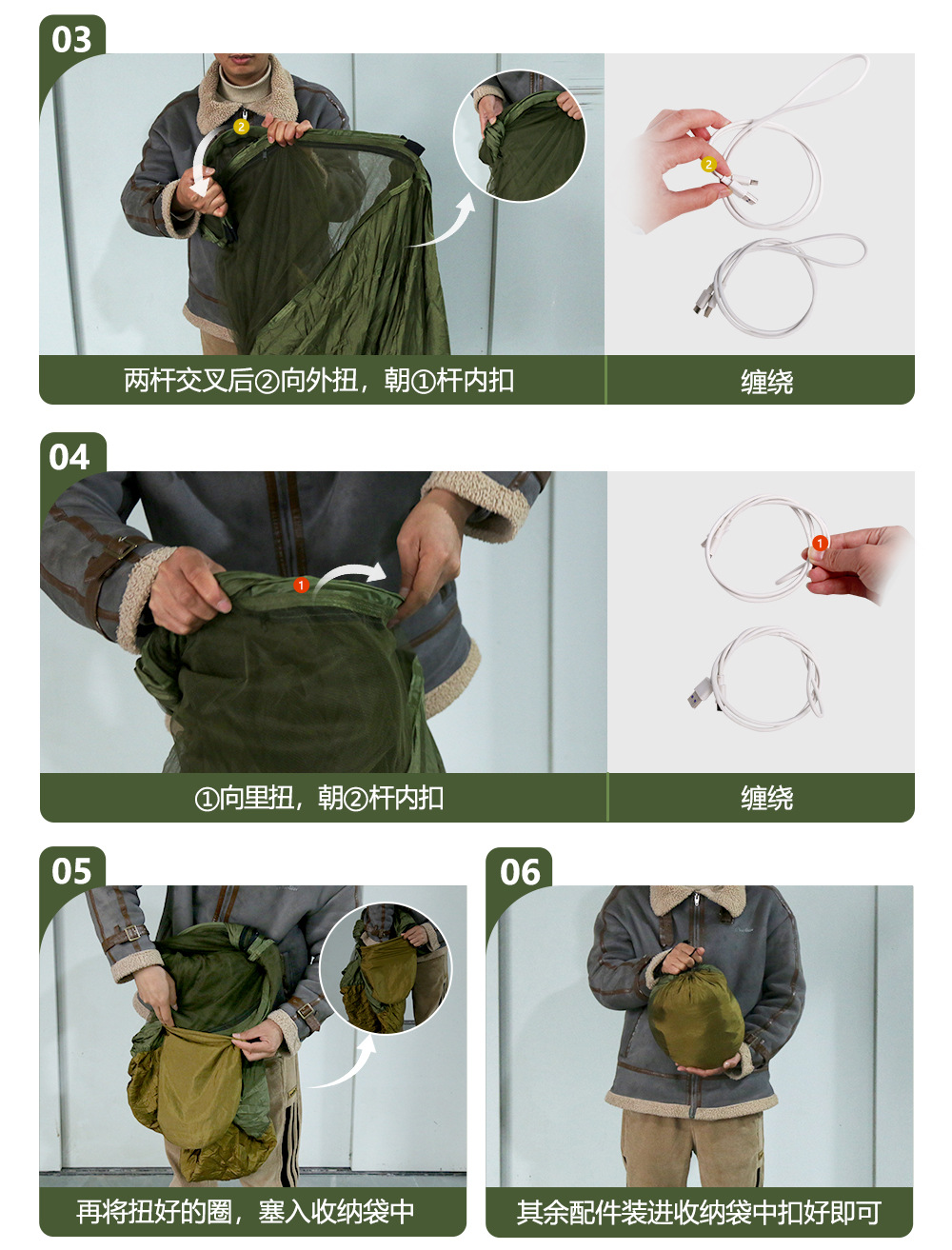 03

2

两杆交叉后②向外扭，朝①杆内扣

2

缠绕

04

1

①向里扭，朝②杆内扣

1

缠绕

05

再将扭好的圈，塞入收纳袋中

06

其余配件装进收纳袋中扣好即可