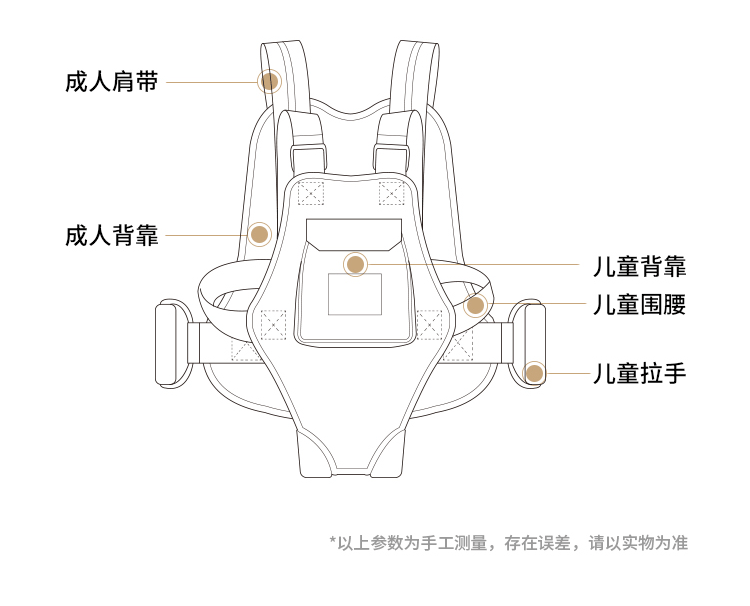 成人肩带

成人背靠

儿童背靠

儿童围腰

儿童拉手

*以上参数为手工测量，存在误差，请以实物为准