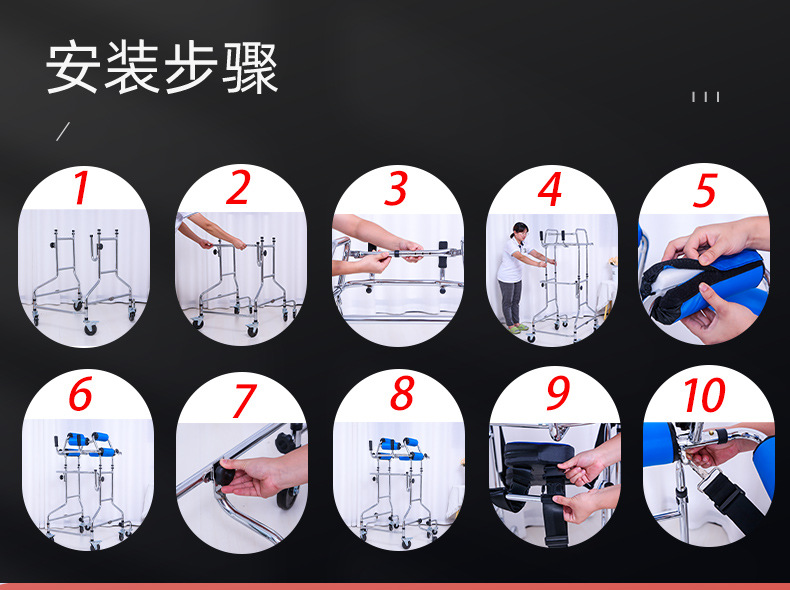 安装步骤

1

2

3

4

5

6

7

8

9

10