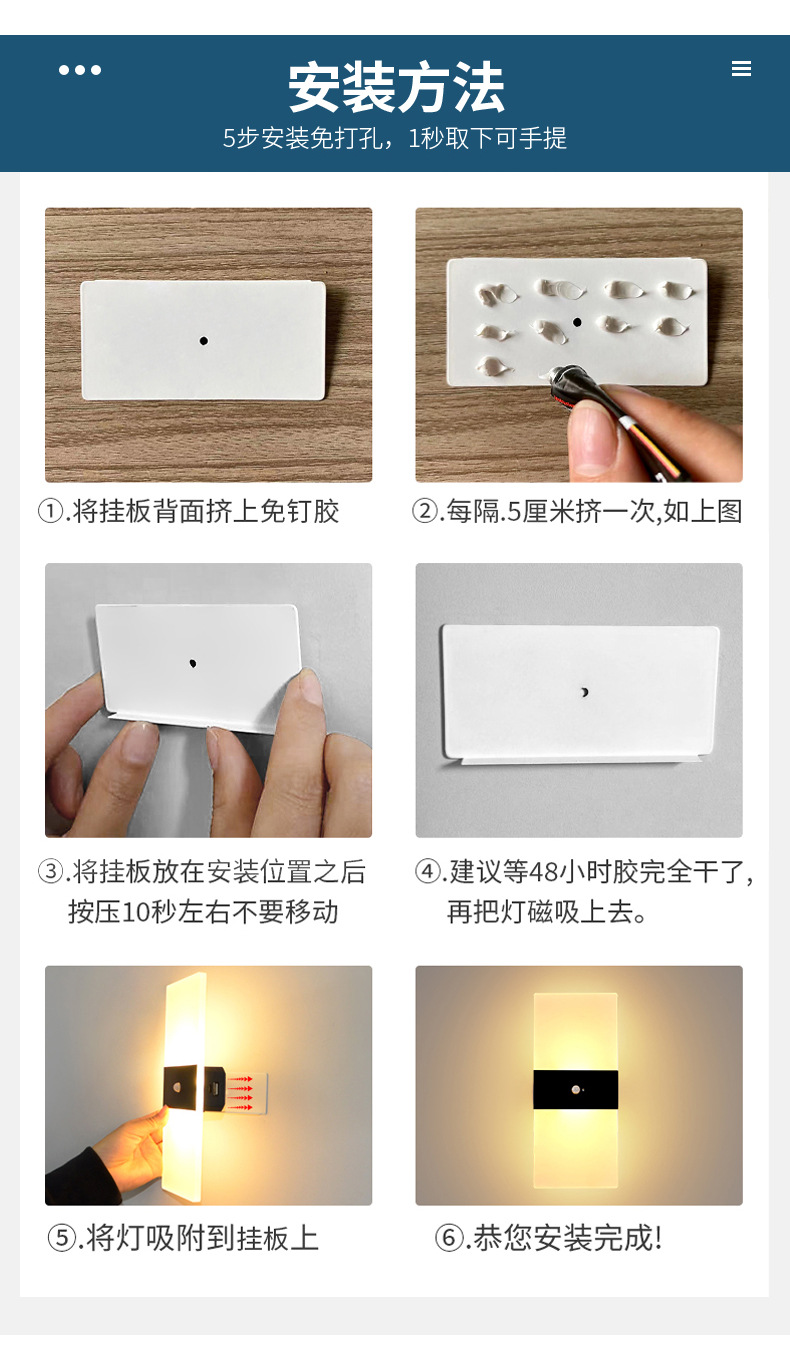 安装方法
5步安装免打孔，1秒取下可手提

①.将挂板背面挤上免钉胶

②.每隔.5厘米挤一次,如上图

③.将挂板放在安装位置之后按压10秒左右不要移动

④.建议等48小时胶完全干了,再把灯磁吸上去。

⑤.将灯吸附到挂板上

⑥.恭您安装完成!