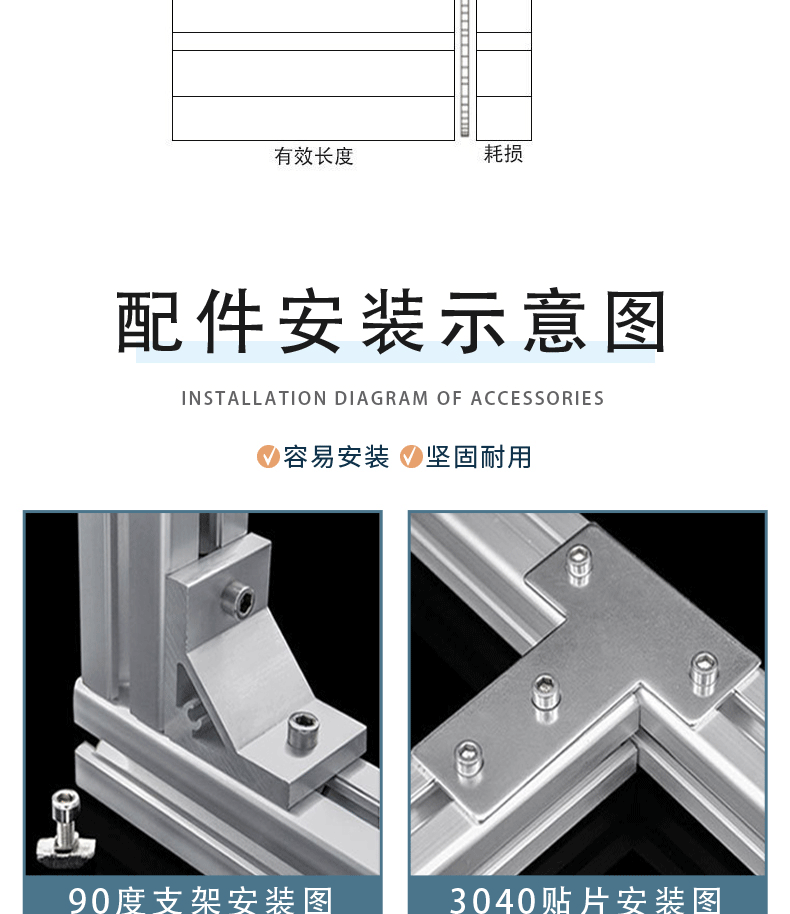 有效长度

耗损

配件安装示意图

INSTALLATION DIAGRAM OF ACCESSORIES

容易安装 坚固耐用

90度支架安装图

3040贴片安装图